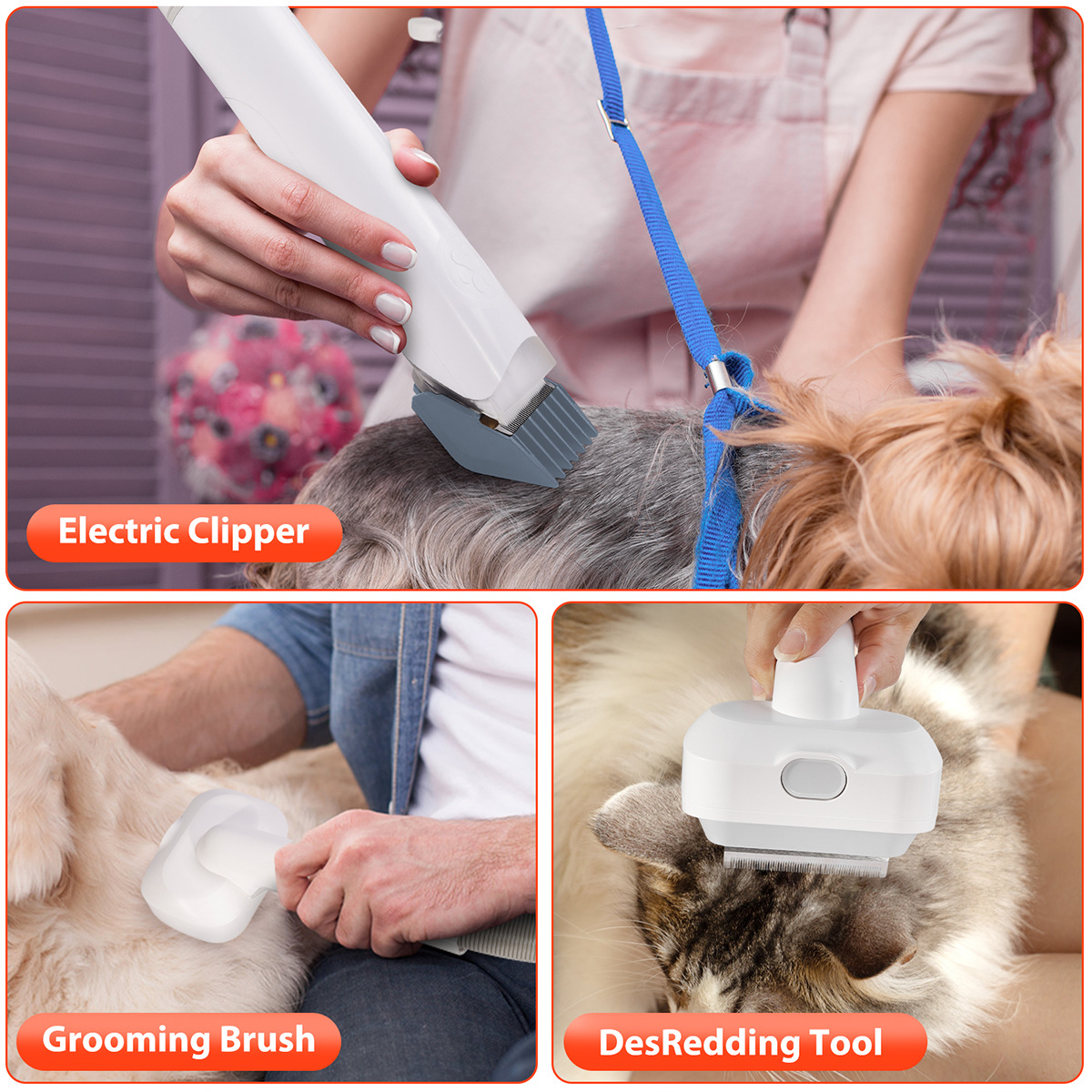 Electric Clipper

Grooming Brush

DesRedding Tool