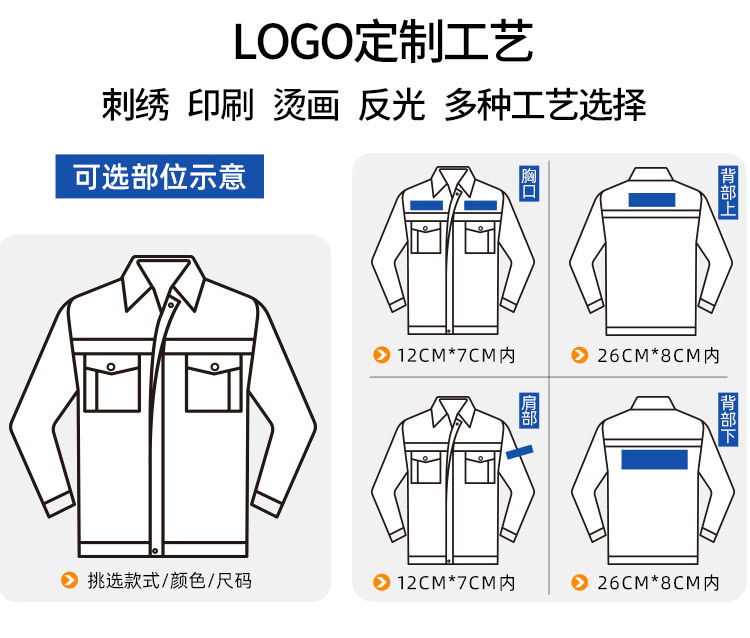 LOGO定制工艺

刺绣 印刷 烫画 反光 多种工艺选择

可选部位示意

挑选款式/颜色/尺码

胸口

12CM*7CM内

背部上

26CM*8CM内

肩部

12CM*7CM内

背部下

26CM*8CM内