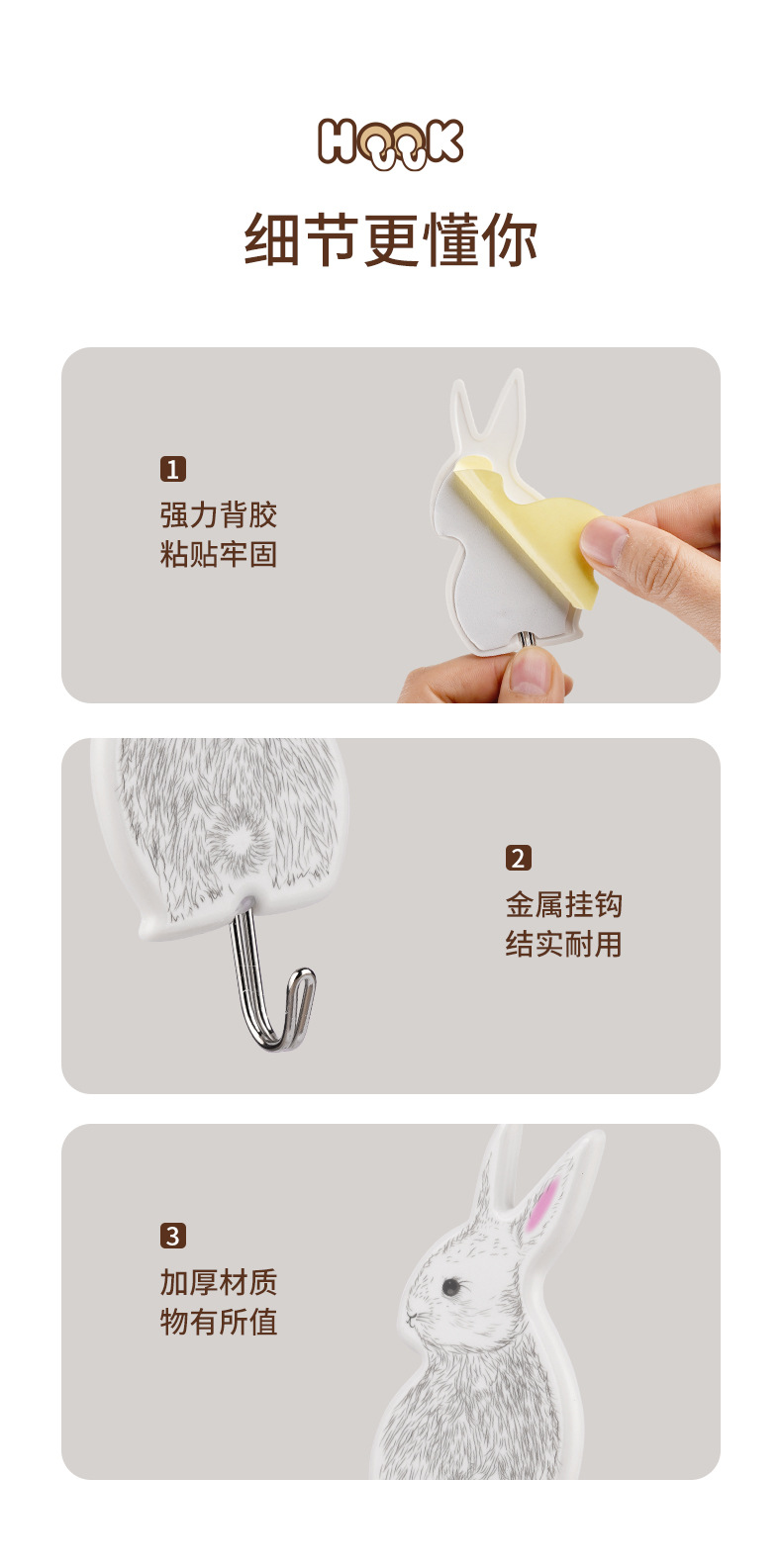 HOOK

细节更懂你

1
强力背胶
粘贴牢固

2
金属挂钩
结实耐用

3
加厚材质
物有所值