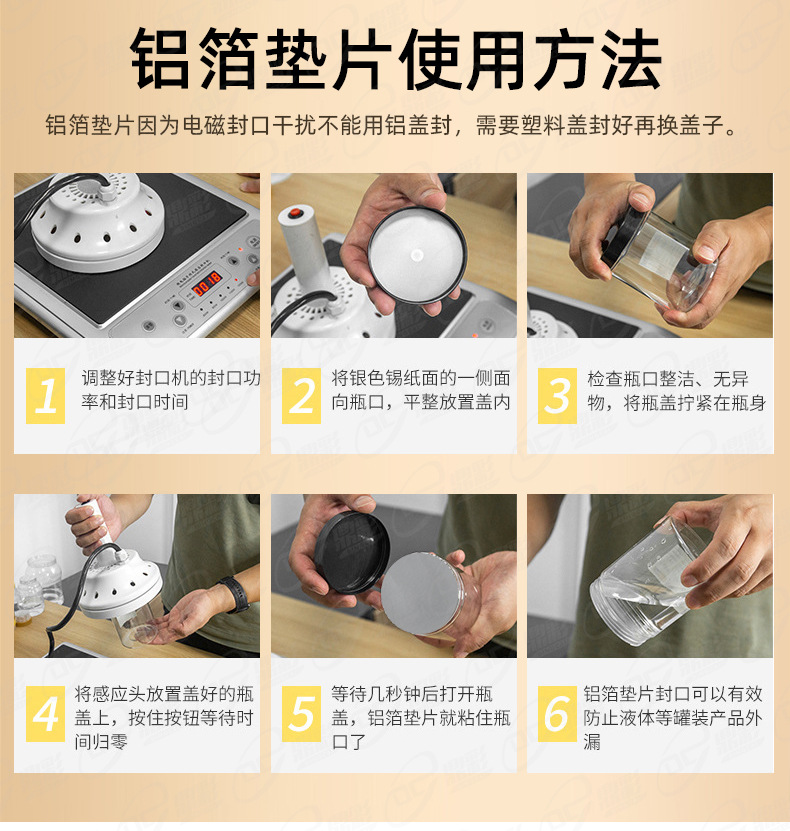 铝箔垫片使用方法

铝箔垫片因为电磁封口干扰不能用铝盖封，需要塑料盖封好再换盖子。

0018

1 调整好封口机的封口功率和封口时间

2 将银色锡纸面的一侧面向瓶口，平整放置盖内

3 检查瓶口整洁、无异物，将瓶盖拧紧在瓶身

4 将感应头放置盖好的瓶盖上，按住按钮等待时间归零

5 等待几秒钟后打开瓶盖，铝箔垫片就粘住瓶口了

6 铝箔垫片封口可以有效防止液体等罐装产品外漏