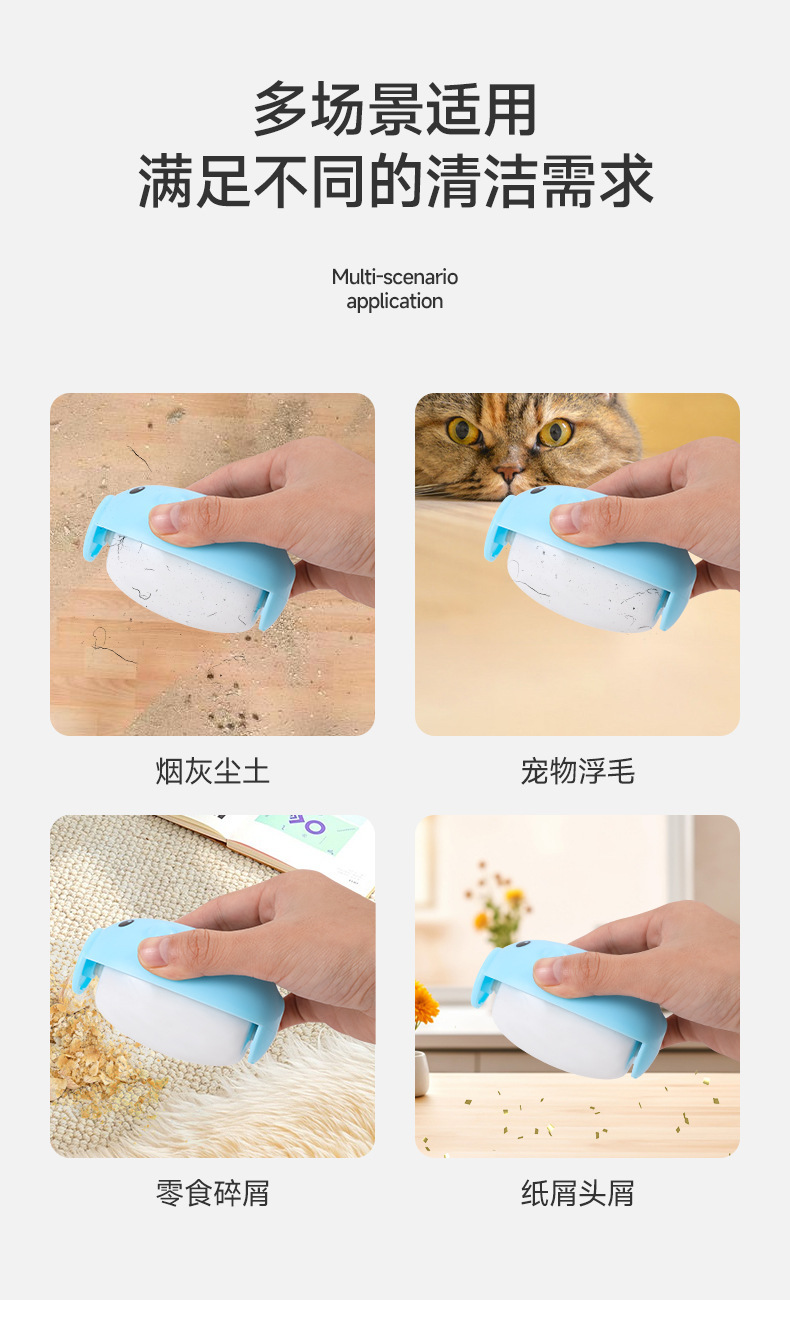 多场景适用
满足不同的清洁需求

Multi-scenario application

烟灰尘土

宠物浮毛

零食碎屑

纸屑头屑