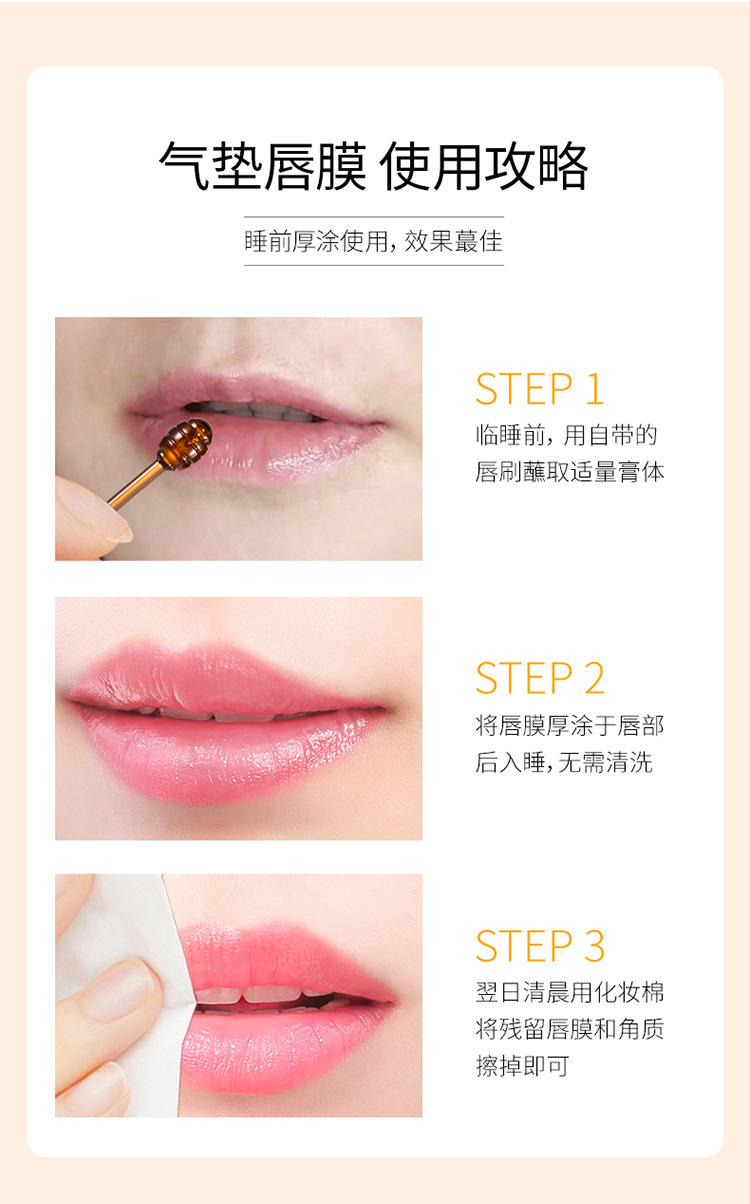 气垫唇膜 使用攻略

睡前厚涂使用，效果蕞佳

STEP 1
临睡前，用自带的唇刷蘸取适量膏体

STEP 2
将唇膜厚涂于唇部后入睡，无需清洗

STEP 3
翌日清晨用化妆棉将残留唇膜和角质擦掉即可