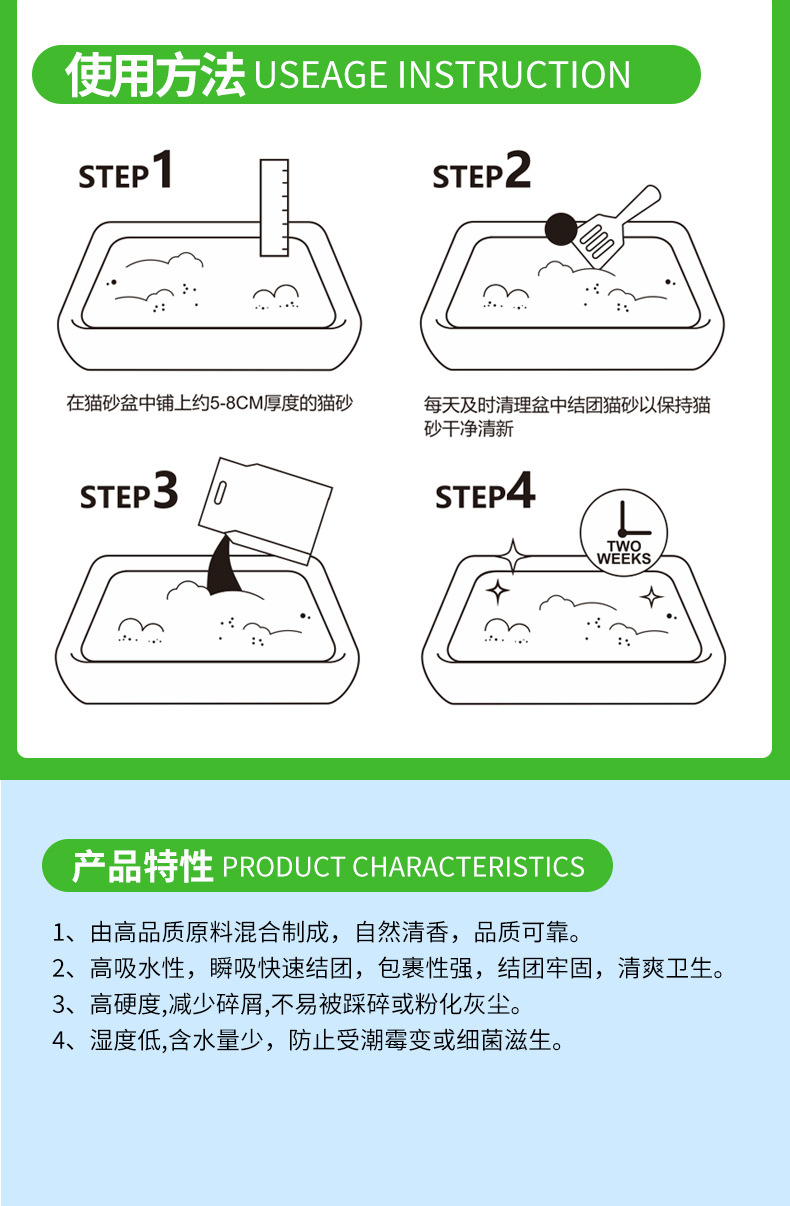 使用方法 USEAGE INSTRUCTION

STEP1

在猫砂盆中铺上约5-8CM厚度的猫砂

STEP2

每天及时清理盆中结团猫砂以保持猫砂干净清新

STEP3

STEP4

TWO WEEKS

产品特性 PRODUCT CHARACTERISTICS

1、由高品质原料混合制成，自然清香，品质可靠。

2、高吸水性，瞬吸快速结团，包裹性强，结团牢固，清爽卫生。

3、高硬度,减少碎屑,不易被踩碎或粉化灰尘。

4、湿度低,含水量少，防止受潮霉变或细菌滋生。