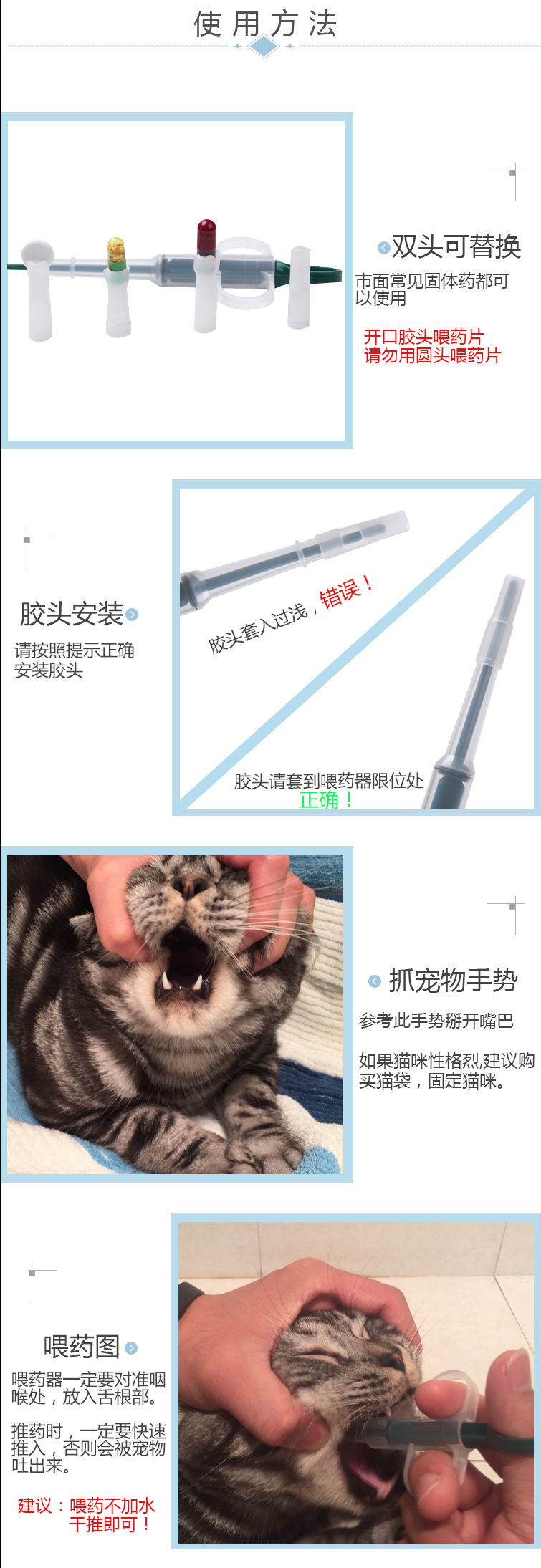 使用方法

双头可替换

市面常见固体药都可以使用

开口胶头喂药片
请勿用圆头喂药片

胶头安装

请按照提示正确安装胶头

胶头套入过浅，错误！

胶头请套到喂药器限位处
正确！

抓宠物手势

参考此手势掰开嘴巴

如果猫咪性格烈,建议购买猫袋，固定猫咪。

喂药图

喂药器一定要对准咽喉处，放入舌根部。

推药时，一定要快速推入，否则会被宠物吐出来。

建议：喂药不加水
干推即可！