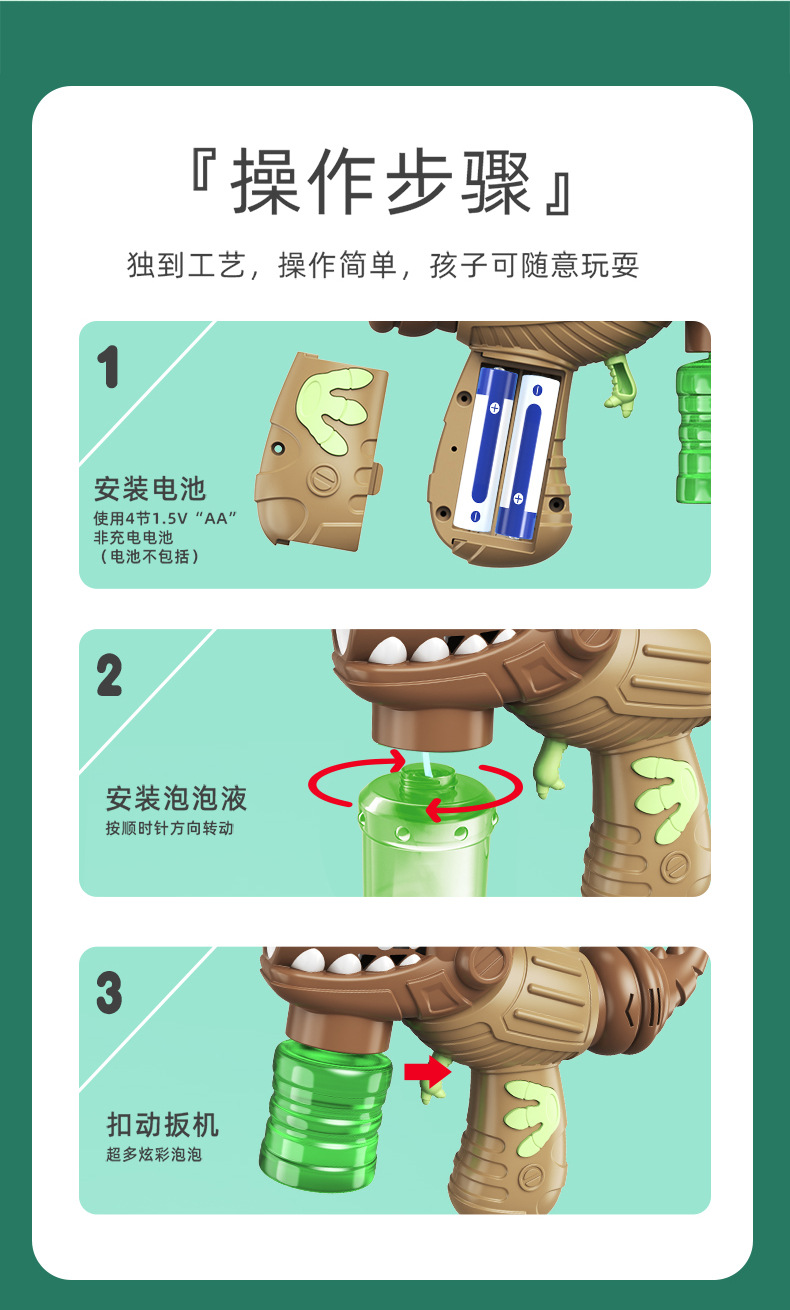 『操作步骤』

独到工艺，操作简单，孩子可随意玩耍

1

安装电池

使用4节1.5V“AA”非充电电池（电池不包括）

2

安装泡泡液

按顺时针方向转动

3

扣动扳机

超多炫彩泡泡