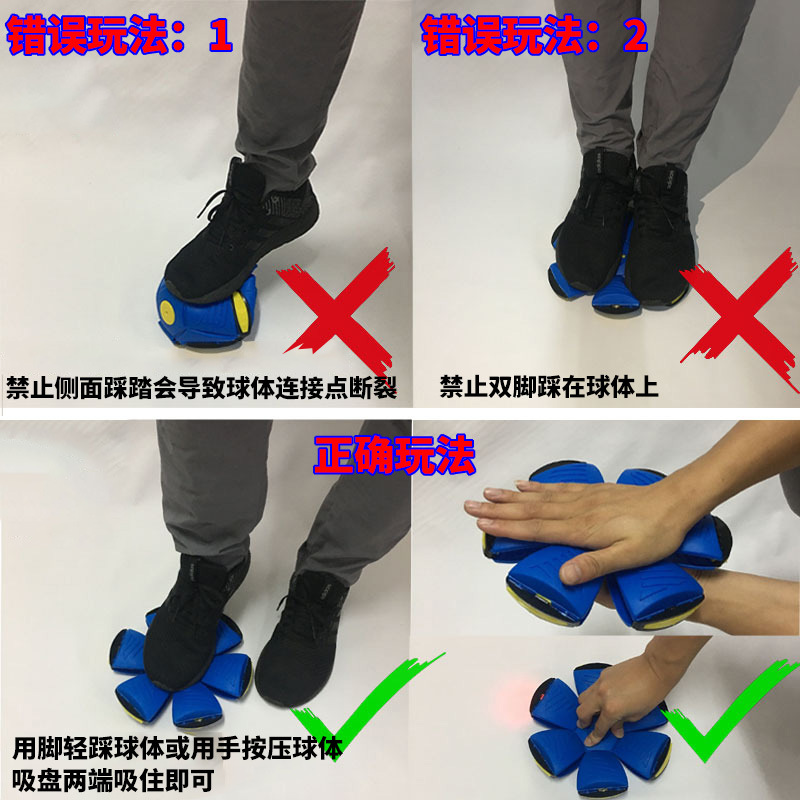 错误玩法：1

禁止侧面踩踏会导致球体连接点断裂

错误玩法：2

禁止双脚踩在球体上

正确玩法

用脚轻踩球体或用手按压球体吸盘两端吸住即可