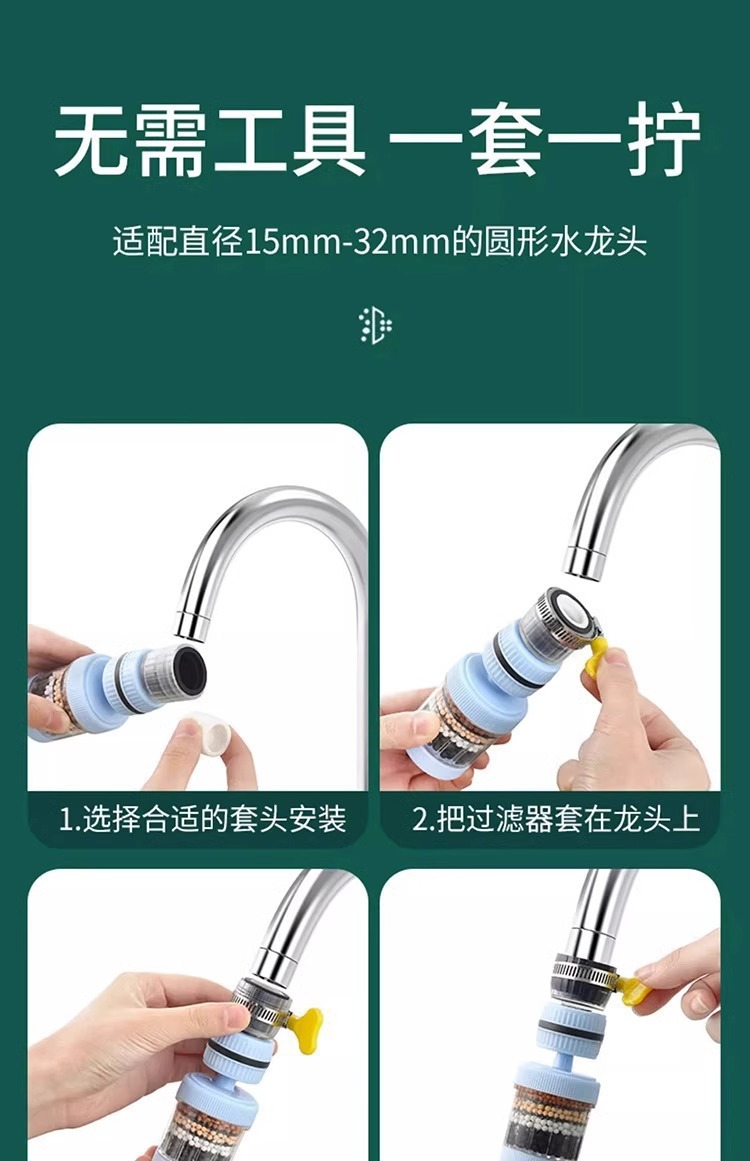 无需工具 一套一拧

适配直径15mm-32mm的圆形水龙头

1.选择合适的套头安装

2.把过滤器套在龙头上