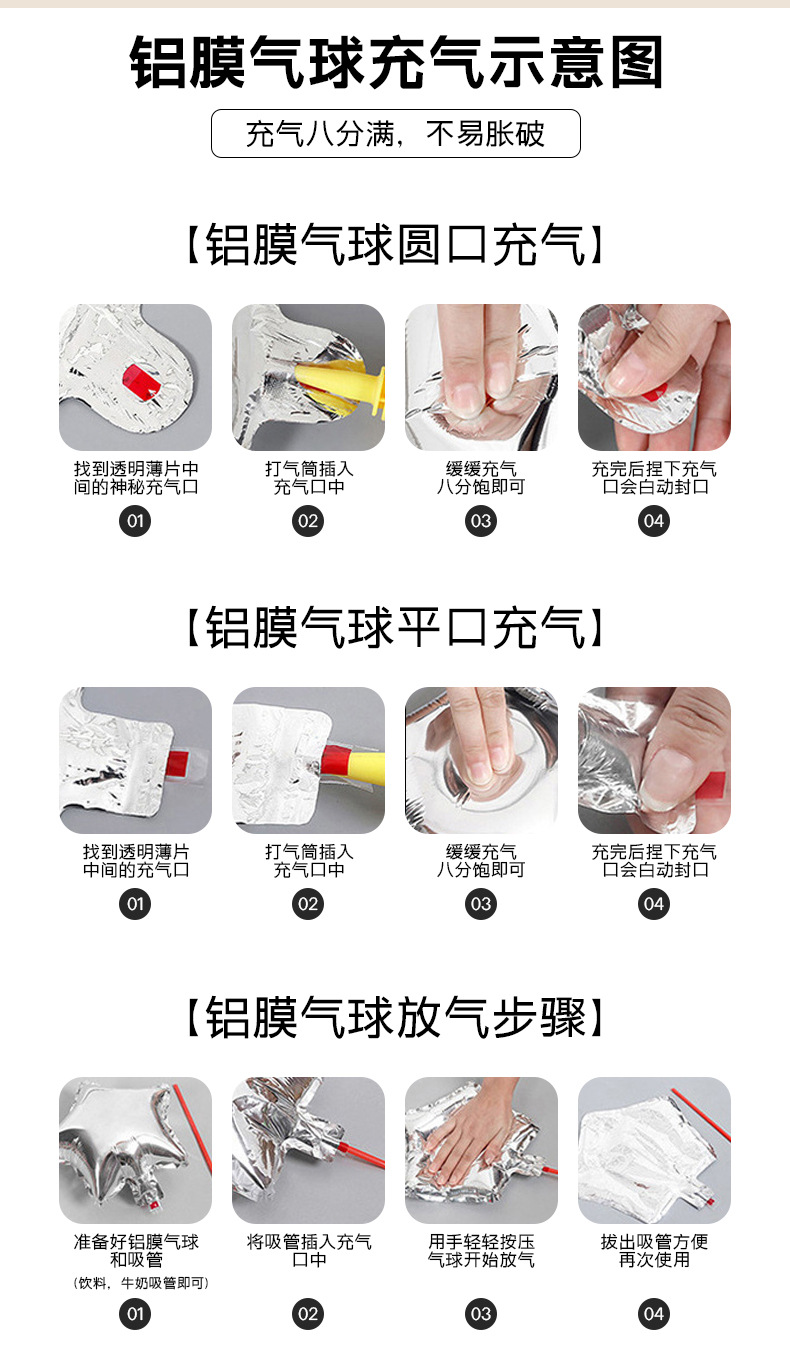 铝膜气球充气示意图

充气八分满，不易胀破

【铝膜气球圆口充气】

找到透明薄片中间的神秘充气口
01

打气筒插入充气口中
02

缓缓充气八分饱即可
03

充完后捏下充气口会自动封口
04

【铝膜气球平口充气】

找到透明薄片中间的充气口
01

打气筒插入充气口中
02

缓缓充气八分饱即可
03

充完后捏下充气口会自动封口
04

【铝膜气球放气步骤】

准备好铝膜气球和吸管
（饮料，牛奶吸管即可）
01

将吸管插入充气口中
02

用手轻轻按压气球开始放气
03

拔出吸管方便再次使用
04