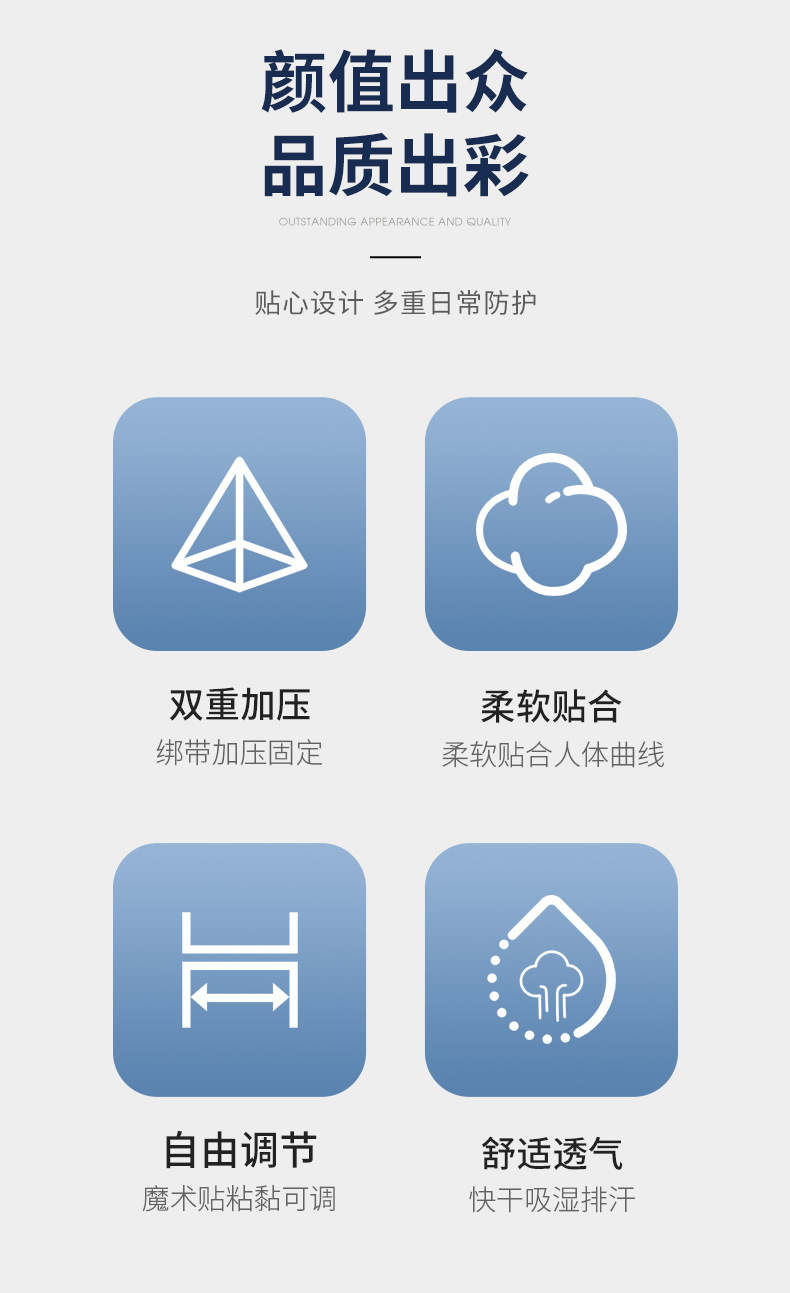 颜值出众
品质出彩

OUTSTANDING APPEARANCE AND QUALITY

贴心设计 多重日常防护

双重加压
绑带加压固定

柔软贴合
柔软贴合人体曲线

自由调节
魔术贴粘黏可调

舒适透气
快干吸湿排汗