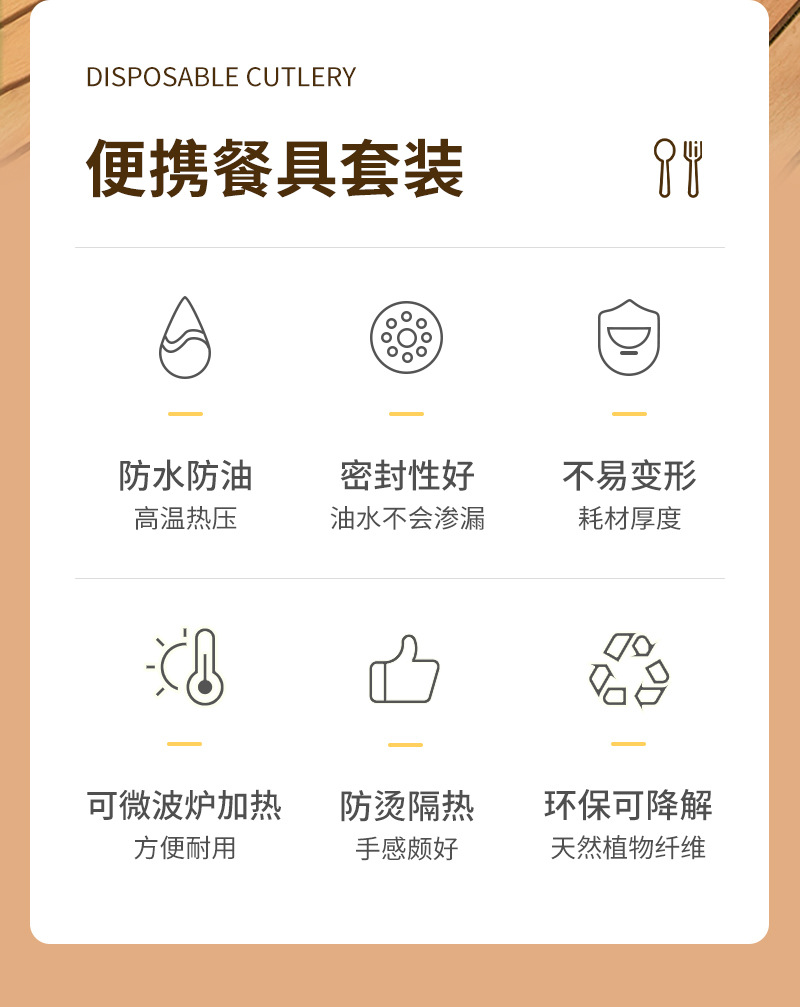 DISPOSABLE CUTLERY

便携餐具套装

防水防油
高温热压

密封性好
油水不会渗漏

不易变形
耗材厚度

可微波炉加热
方便耐用

防烫隔热
手感颇好

环保可降解
天然植物纤维