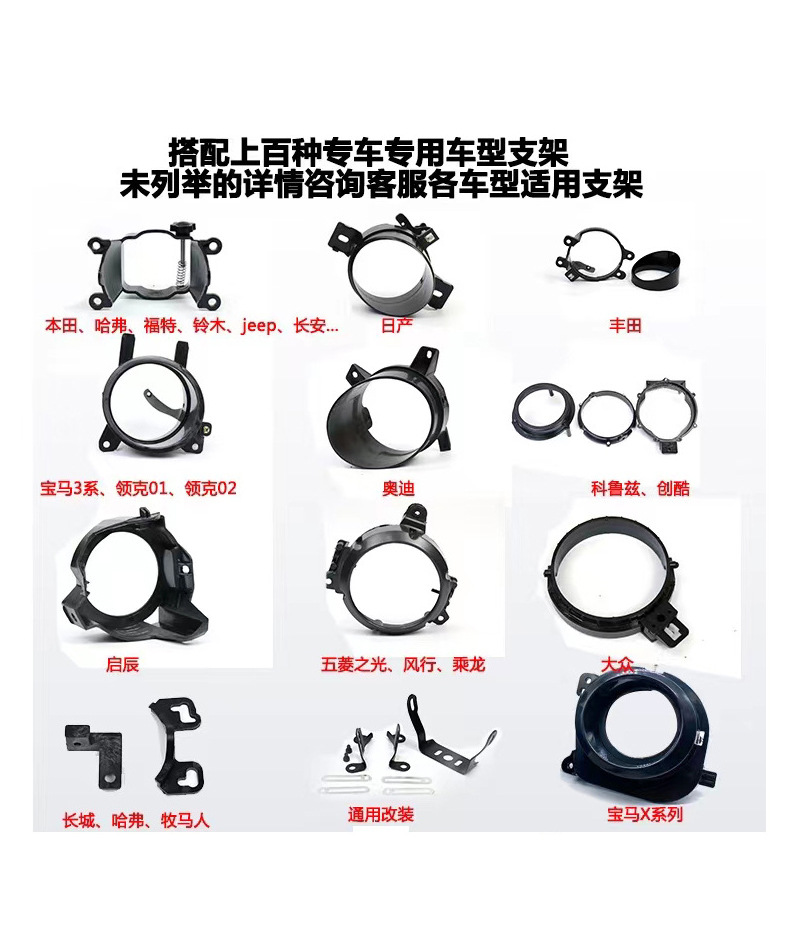 搭配上百种专车专用车型支架
未列举的详情咨询客服各车型适用支架

本田、哈弗、福特、铃木、jeep、长安...

日产

丰田

宝马3系、领克01、领克02

奥迪

科鲁兹、创酷

启辰

五菱之光、风行、乘龙

大众

长城、哈弗、牧马人

通用改装

宝马X系列