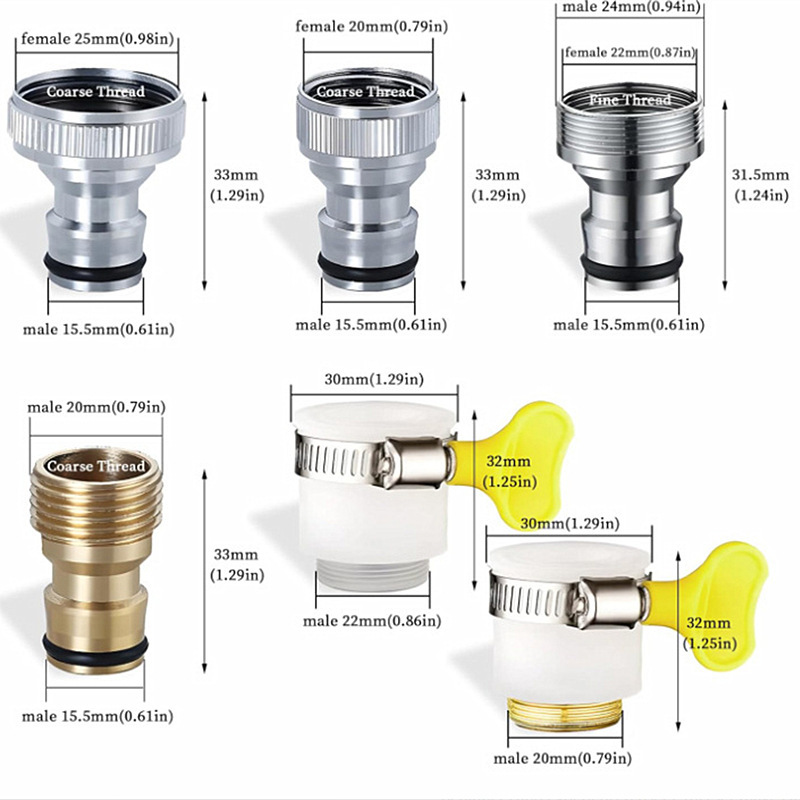 female 25mm(0.98in)
Coarse Thread
33mm
(1.29in)
male 15.5mm(0.61in)

female 20mm(0.79in)
Coarse Thread
33mm
(1.29in)
male 15.5mm(0.61in)

male 24mm(0.94in)
female 22mm(0.87in)
Fine Thread
31.5mm
(1.24in)
male 15.5mm(0.61in)

male 20mm(0.79in)
Coarse Thread
33mm
(1.29in)
male 15.5mm(0.61in)

30mm(1.29in)
32mm
(1.25in)
male 22mm(0.86in)

30mm(1.29in)
32mm
(1.25in)
male 20mm(0.79in)