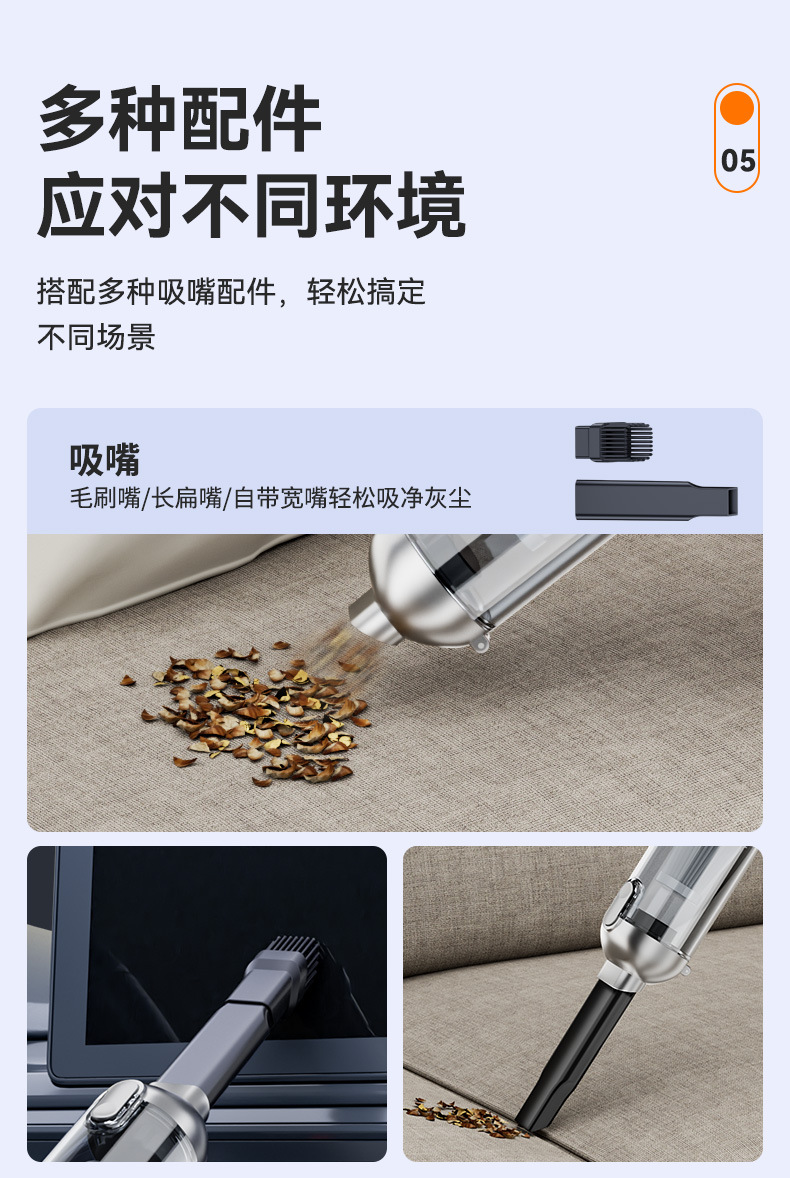 多种配件
应对不同环境

05

搭配多种吸嘴配件，轻松搞定不同场景

吸嘴
毛刷嘴/长扁嘴/自带宽嘴轻松吸净灰尘