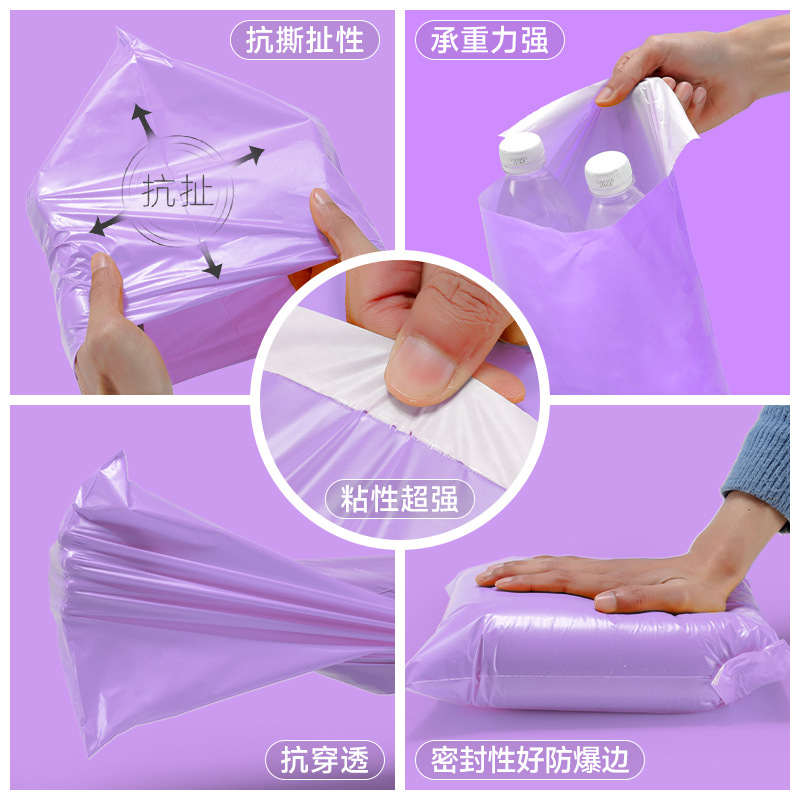 抗撕扯性

抗扯

承重力强

粘性超强

抗穿透

密封性好防爆边