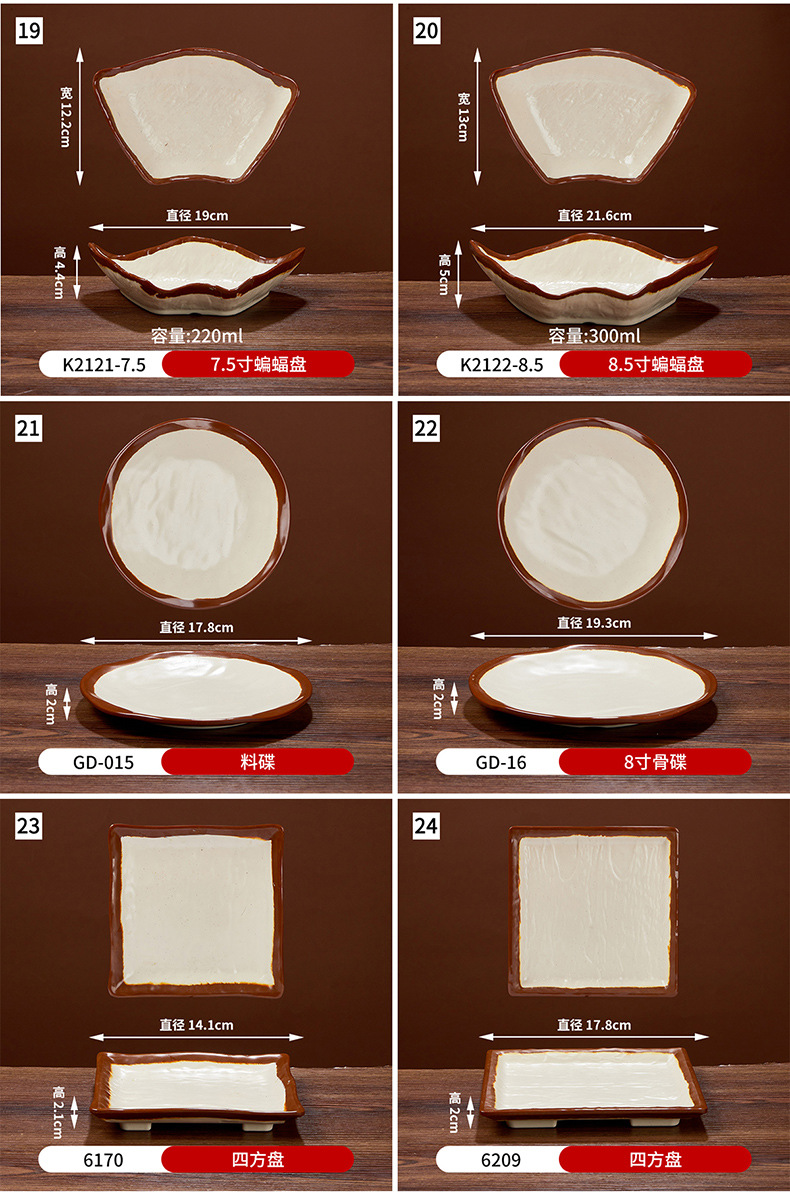 19

宽 12.2cm

直径 19cm

高 4.4cm

容量:220ml

K2121-7.5

7.5寸蝙蝠盘

20

宽 13cm

直径 21.6cm

高 5cm

容量:300ml

K2122-8.5

8.5寸蝙蝠盘

21

直径 17.8cm

高 2cm

GD-015

料碟

22

直径 19.3cm

高 2cm

GD-16

8寸骨碟

23

直径 14.1cm

高 2.1cm

6170

四方盘

24

直径 17.8cm

高 2cm

6209

四方盘