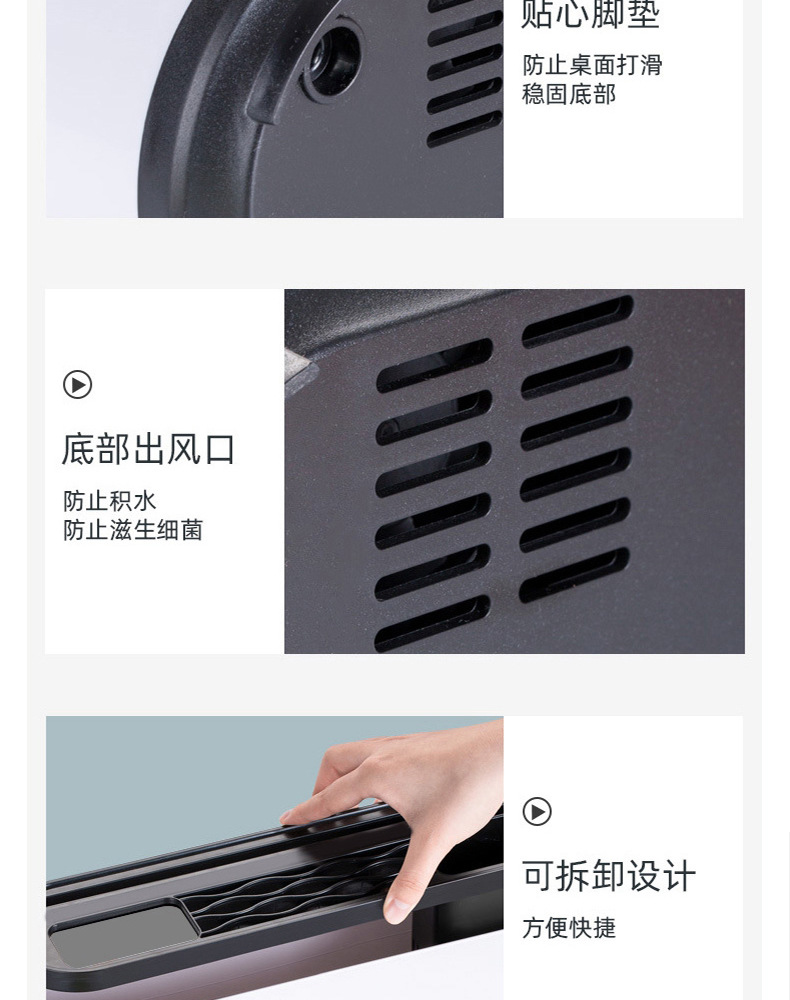 贴心脚垫

防止桌面打滑
稳固底部

底部出风口

防止积水
防止滋生细菌

可拆卸设计

方便快捷