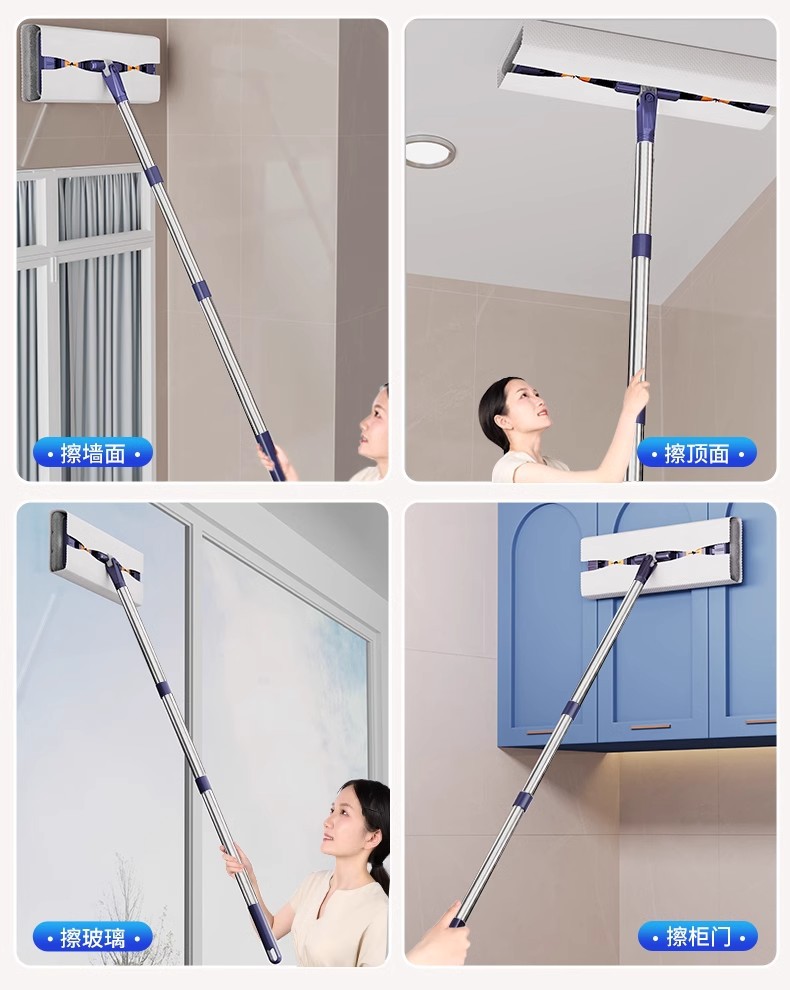 擦墙面

擦顶面

擦玻璃

擦柜门