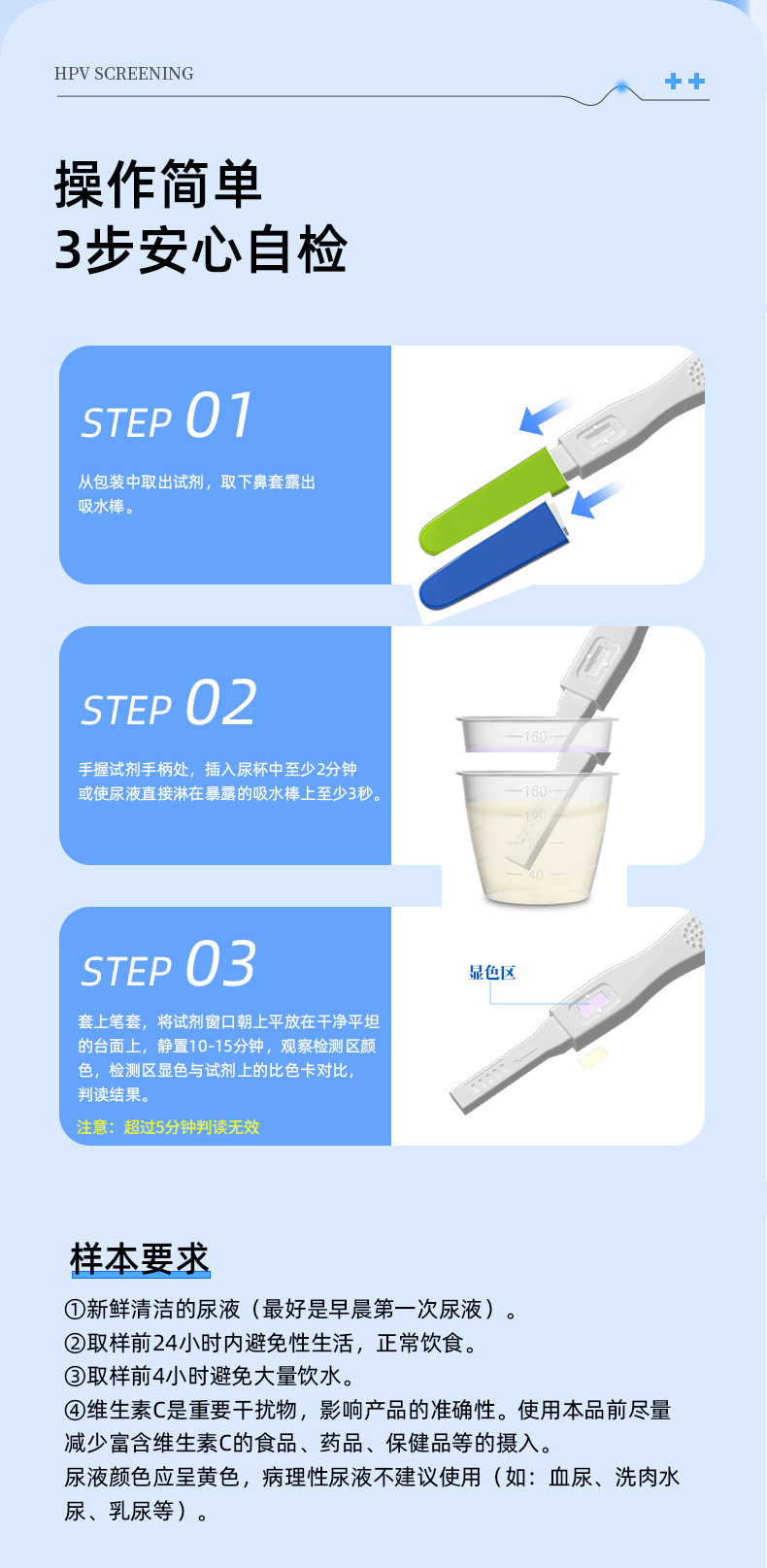 HPV SCREENING

操作简单
3步安心自检

STEP 01

从包装中取出试剂，取下鼻套露出吸水棒。

STEP 02

手握试剂手柄处，插入尿杯中至少2分钟或使尿液直接淋在暴露的吸水棒上至少3秒。

160
160
120
40

STEP 03

套上笔套，将试剂窗口朝上平放在干净平坦的台面上，静置10-15分钟，观察检测区颜色，检测区显色与试剂上的比色卡对比，判读结果。

注意：超过5分钟判读无效

显色区

样本要求

①新鲜清洁的尿液（最好是早晨第一次尿液）。
②取样前24小时内避免性生活，正常饮食。
③取样前4小时避免大量饮水。
④维生素C是重要干扰物，影响产品的准确性。使用本品前尽量减少富含维生素C的食品、药品、保健品等的摄入。
尿液颜色应呈黄色，病理性尿液不建议使用（如：血尿、洗肉水尿、乳尿等）。