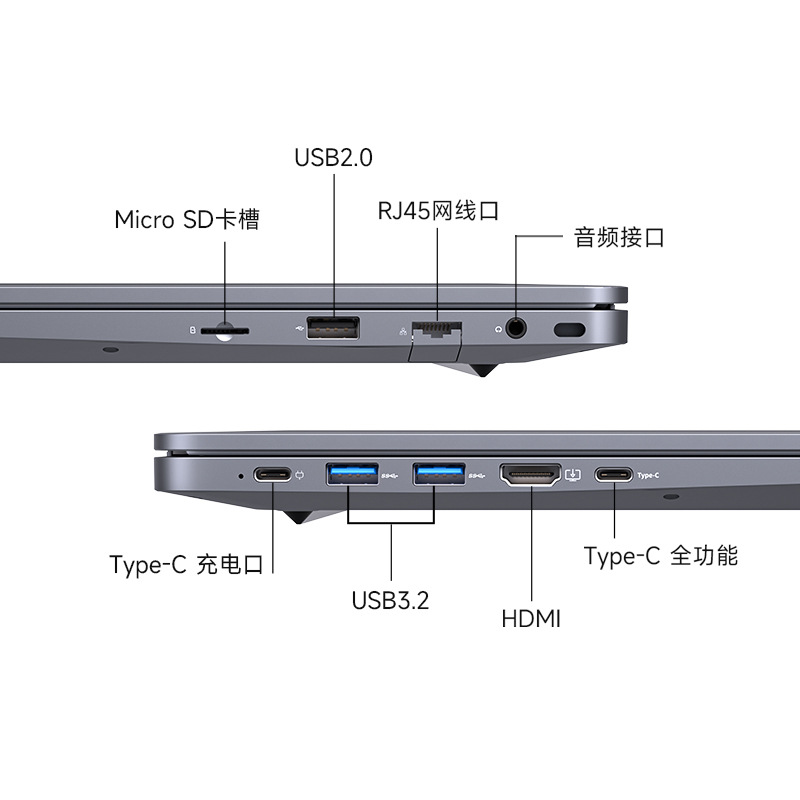 USB2.0

Micro SD卡槽

RJ45网线口

音频接口

Type-C

Type-C 充电口

USB3.2

HDMI

Type-C 全功能