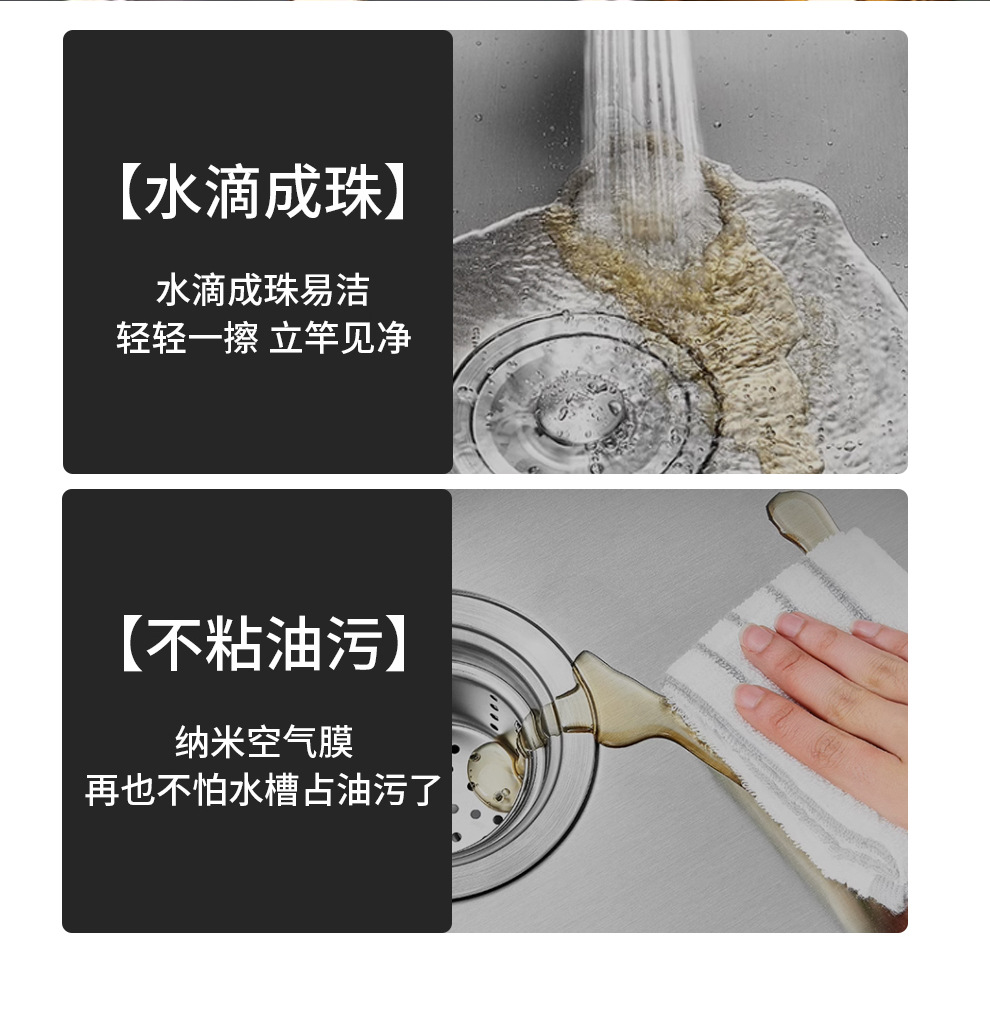 【水滴成珠】

水滴成珠易洁
轻轻一擦 立竿见净

【不粘油污】

纳米空气膜
再也不怕水槽占油污了