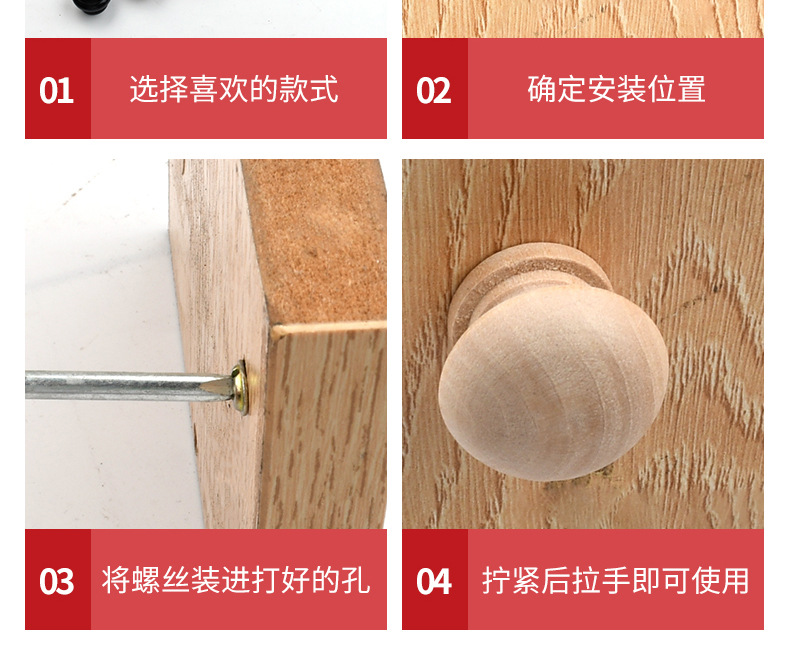 01 选择喜欢的款式

02 确定安装位置

03 将螺丝装进打好的孔

04 拧紧后拉手即可使用