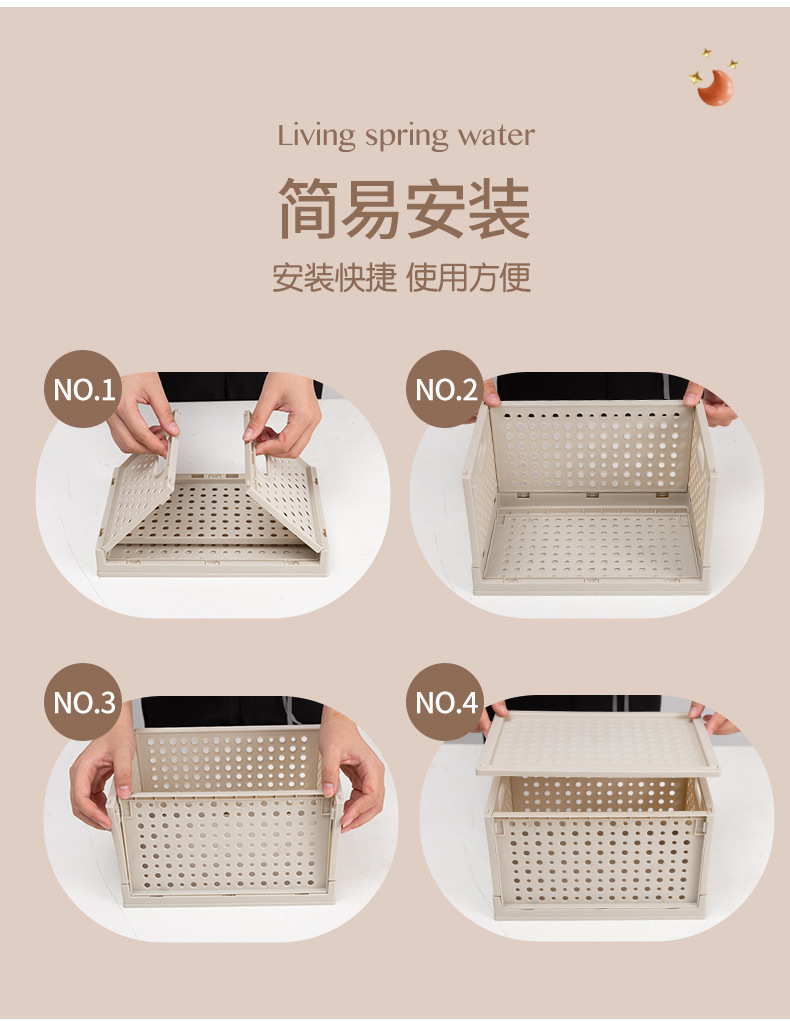 Living spring water

简易安装

安装快捷 使用方便

NO.1

NO.2

NO.3

NO.4