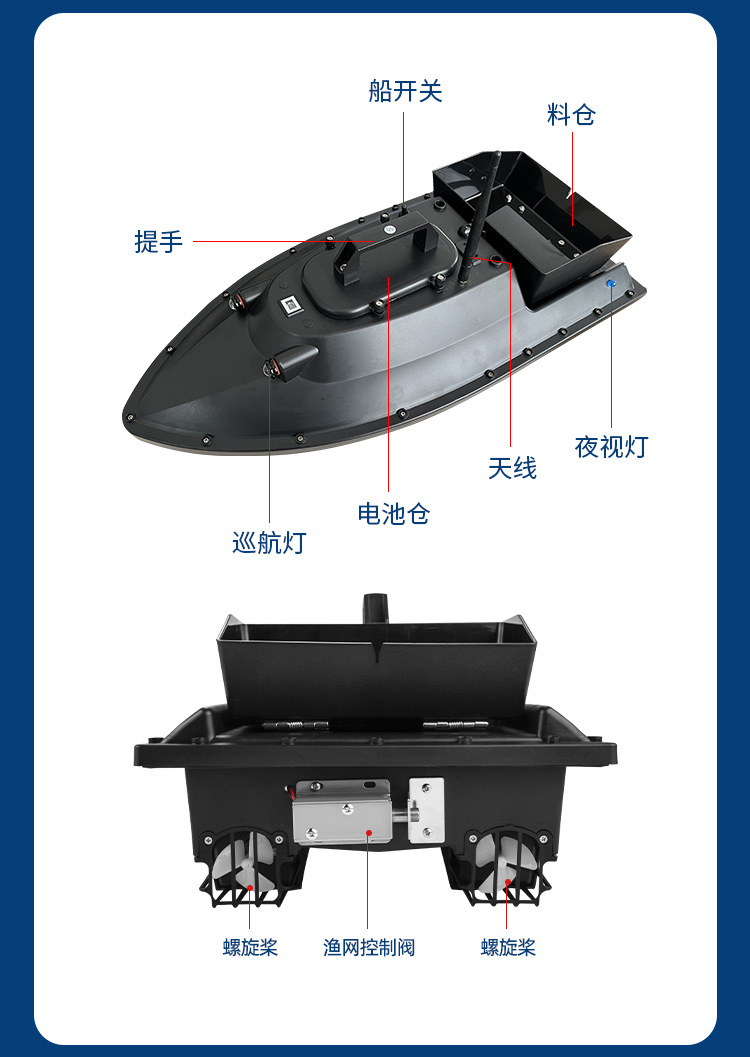 船开关

料仓

提手

夜视灯

天线

电池仓

巡航灯

螺旋桨

渔网控制阀

螺旋桨