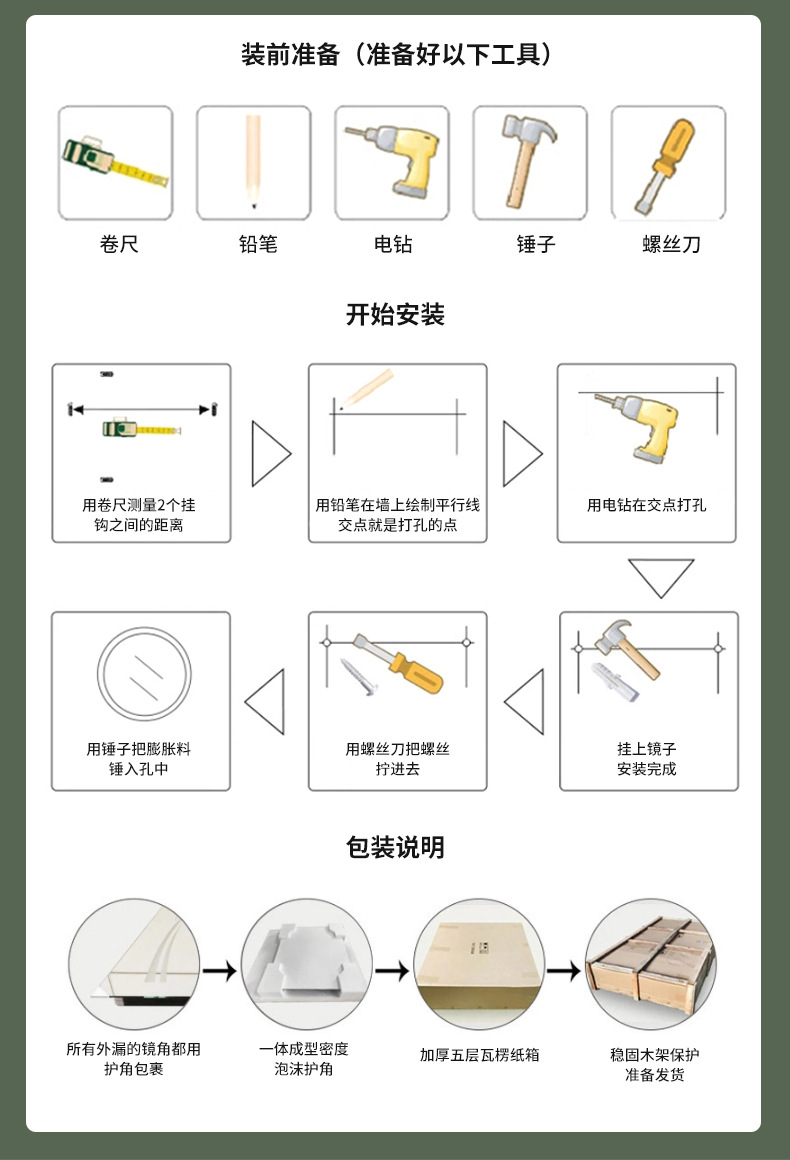 装前准备（准备好以下工具）

卷尺

铅笔

电钻

锤子

螺丝刀

开始安装

用卷尺测量2个挂钩之间的距离

用铅笔在墙上绘制平行线交点就是打孔的点

用电钻在交点打孔

用锤子把膨胀料锤入孔中

用螺丝刀把螺丝拧进去

挂上镜子安装完成

包装说明

所有外漏的镜角都用护角包裹

一体成型密度泡沫护角

加厚五层瓦楞纸箱

稳固木架保护准备发货