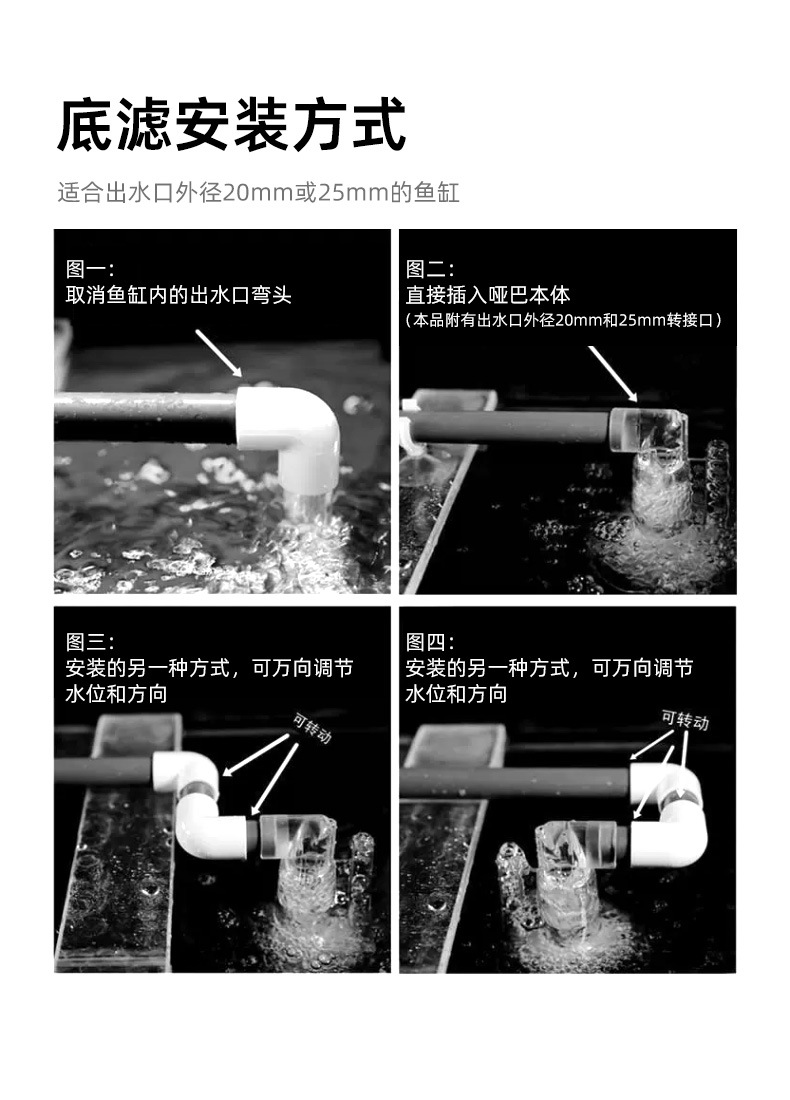 底滤安装方式

适合出水口外径20mm或25mm的鱼缸

图一：
取消鱼缸内的出水口弯头

图二：
直接插入哑巴本体
（本品附有出水口外径20mm和25mm转接口）

图三：
安装的另一种方式，可万向调节水位和方向

可转动

图四：
安装的另一种方式，可万向调节水位和方向

可转动