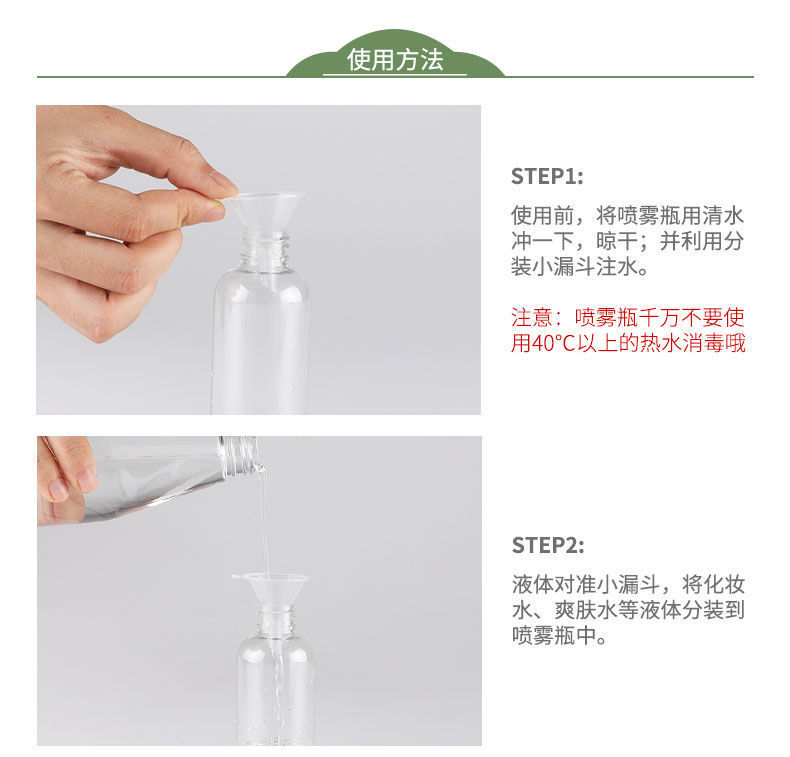 使用方法

STEP1:

使用前，将喷雾瓶用清水冲一下，晾干；并利用分装小漏斗注水。

注意：喷雾瓶千万不要使用40°C以上的热水消毒哦

STEP2:

液体对准小漏斗，将化妆水、爽肤水等液体分装到喷雾瓶中。