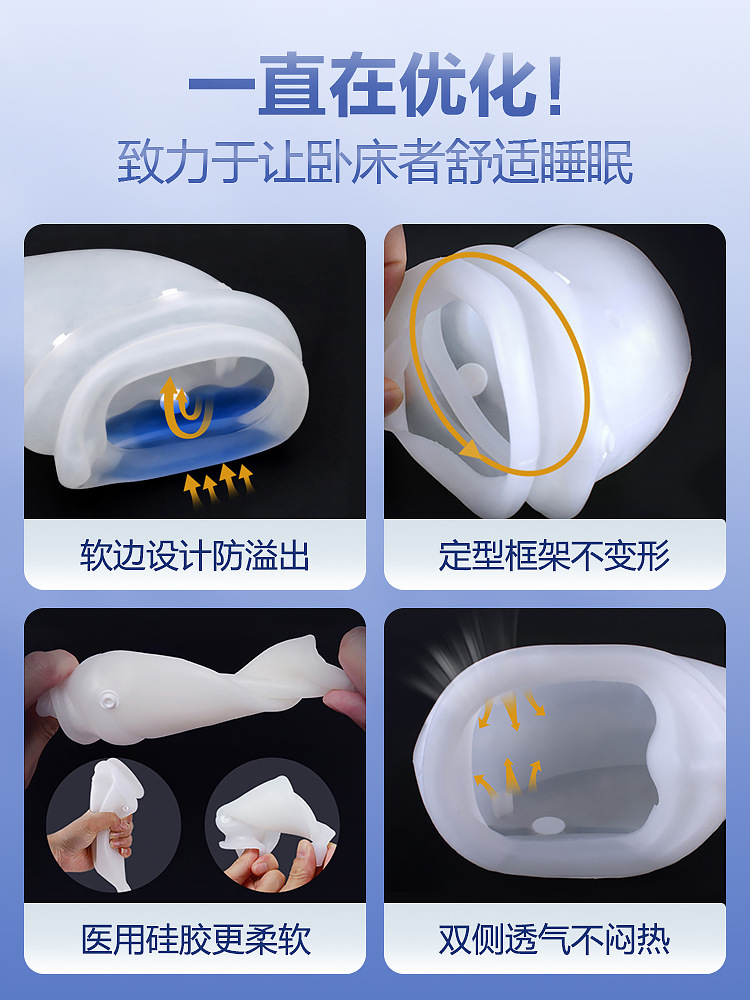 一直在优化！
致力于让卧床者舒适睡眠

软边设计防溢出

定型框架不变形

医用硅胶更柔软

双侧透气不闷热