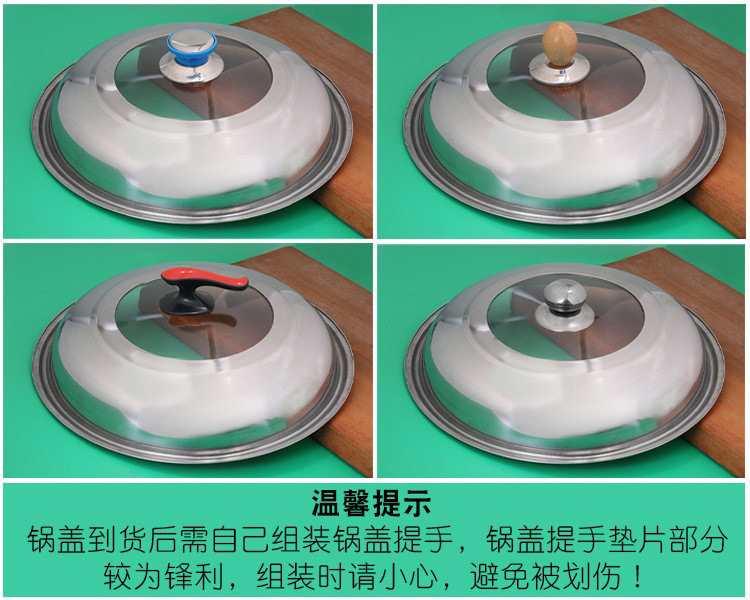 温馨提示
锅盖到货后需自己组装锅盖提手，锅盖提手垫片部分较为锋利，组装时请小心，避免被划伤！