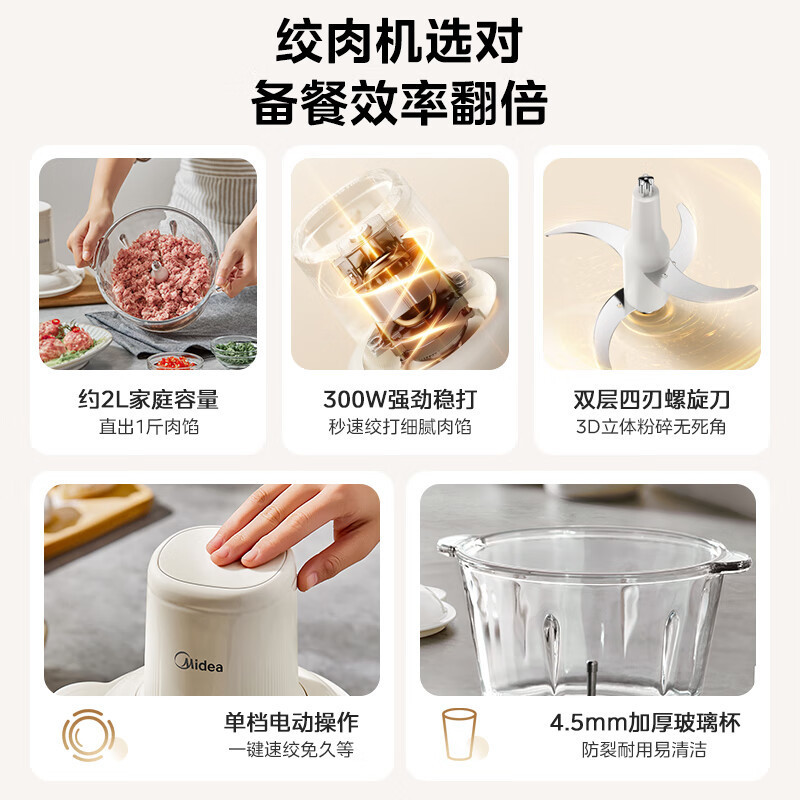 绞肉机选对
备餐效率翻倍

约2L家庭容量
直出1斤肉馅

300W强劲稳打
秒速绞打细腻肉馅

双层四刃螺旋刀
3D立体粉碎无死角

Midea

单档电动操作
一键速绞免久等

4.5mm加厚玻璃杯
防裂耐用易清洁