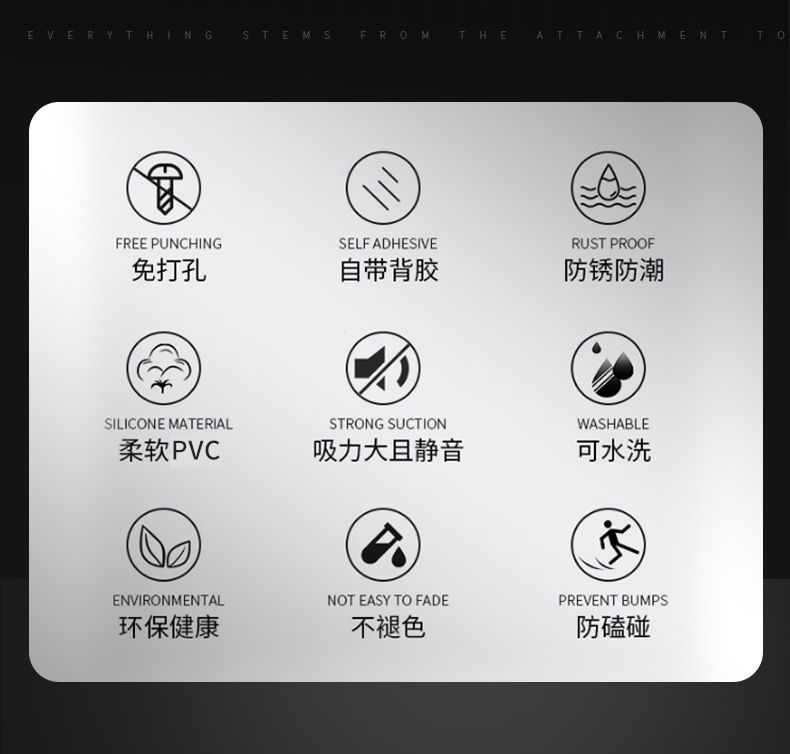 EVERYTHING STEMS FROM THE ATTACHMENT TO

FREE PUNCHING
免打孔

SELF ADHESIVE
自带背胶

RUST PROOF
防锈防潮

SILICONE MATERIAL
柔软PVC

STRONG SUCTION
吸力大且静音

WASHABLE
可水洗

ENVIRONMENTAL
环保健康

NOT EASY TO FADE
不褪色

PREVENT BUMPS
防磕碰