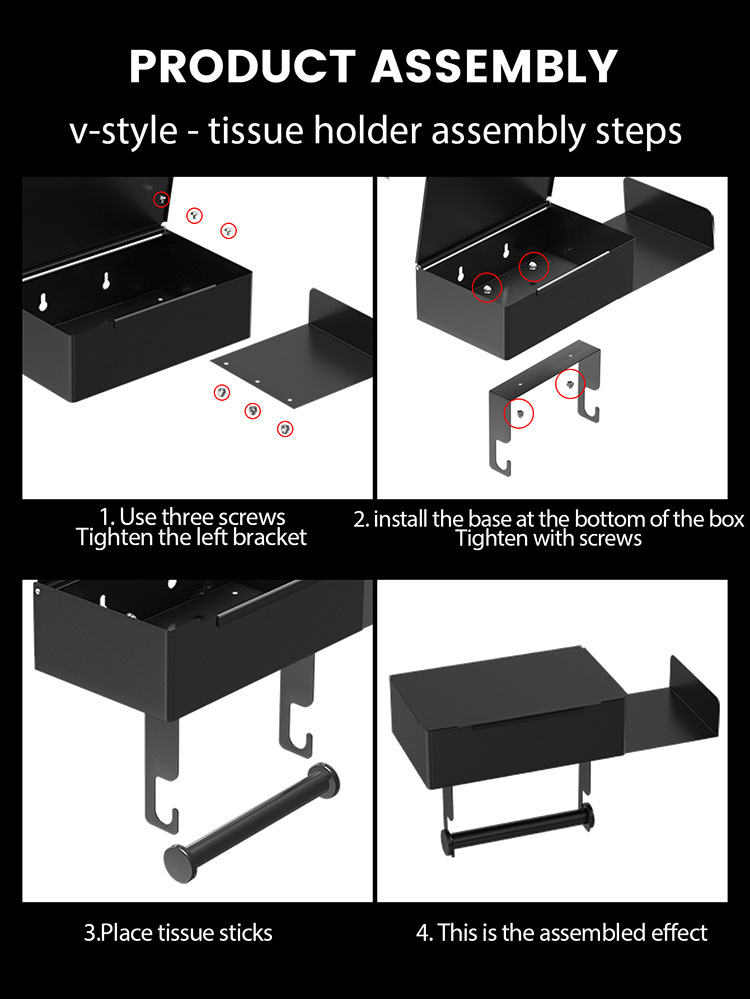 PRODUCT ASSEMBLY

v-style - tissue holder assembly steps

1. Use three screws
Tighten the left bracket

2. install the base at the bottom of the box
Tighten with screws

3.Place tissue sticks

4. This is the assembled effect