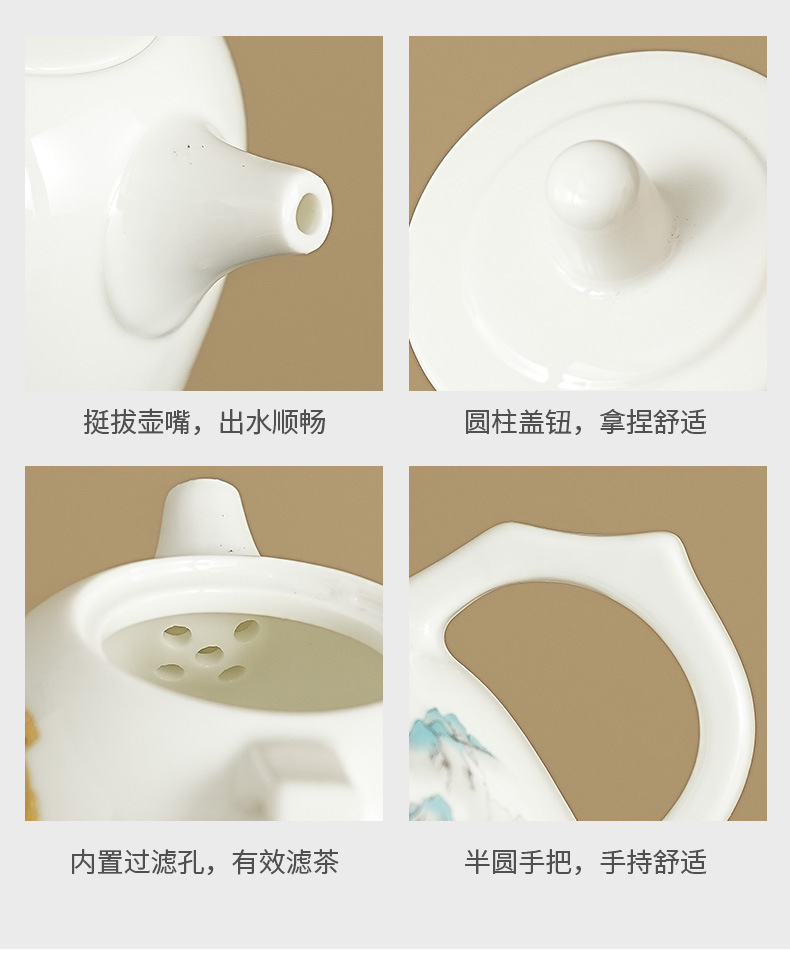 挺拔壶嘴，出水顺畅

圆柱盖钮，拿捏舒适

内置过滤孔，有效滤茶

半圆手把，手持舒适