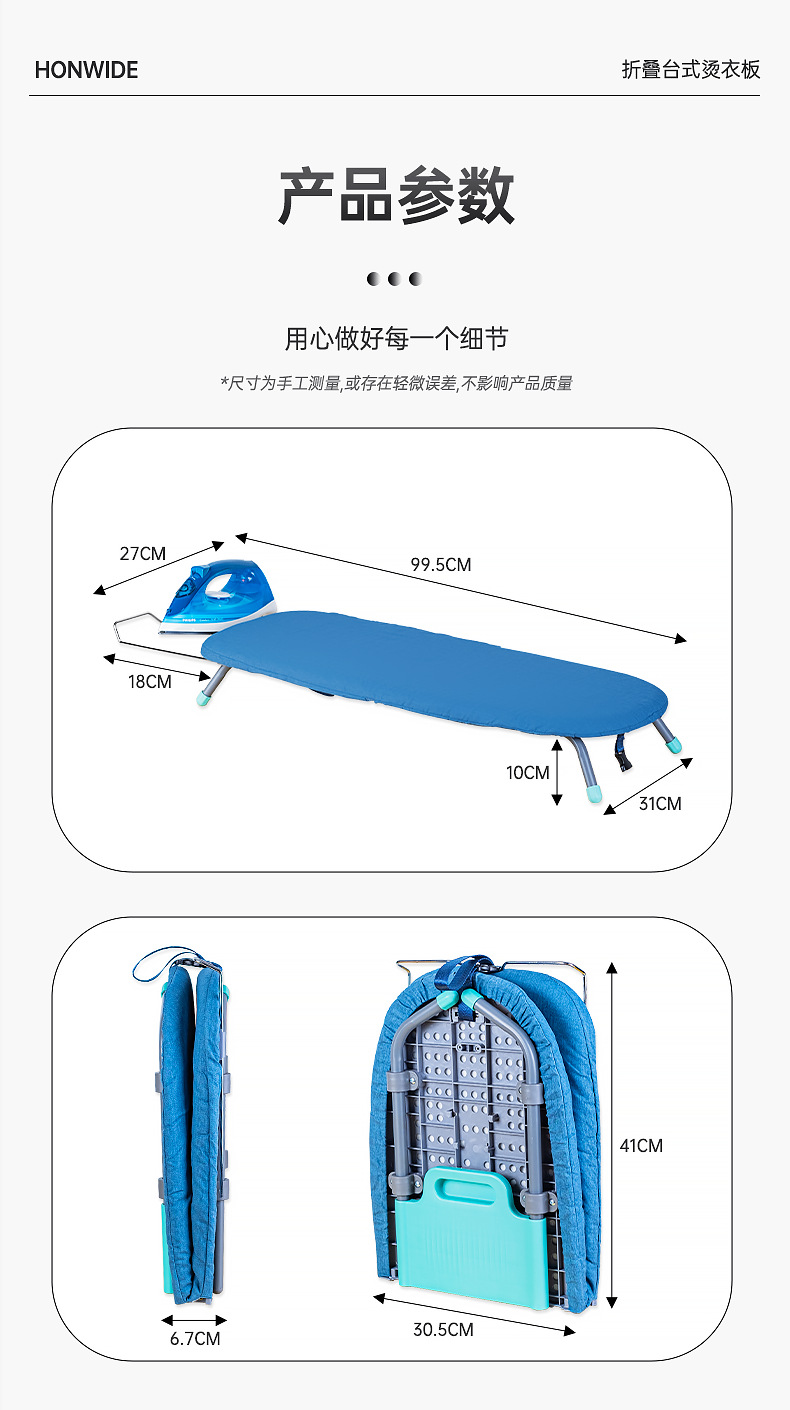 HONWIDE

折叠台式烫衣板

产品参数

用心做好每一个细节

*尺寸为手工测量,或存在轻微误差,不影响产品质量

27CM

99.5CM

18CM

10CM

31CM

41CM

6.7CM

30.5CM