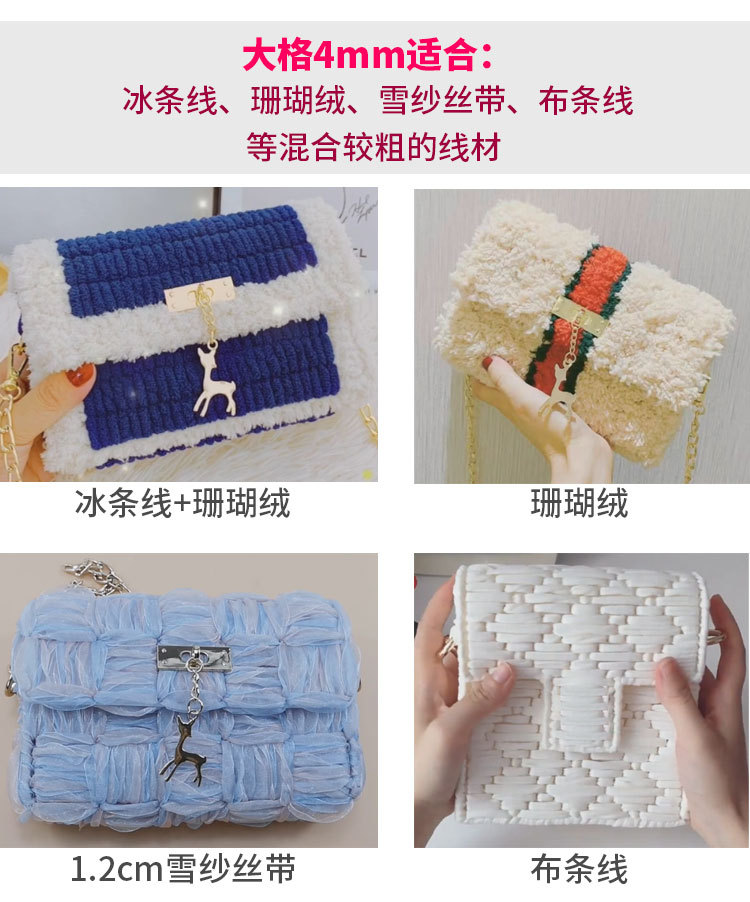 大格4mm适合：
冰条线、珊瑚绒、雪纱丝带、布条线
等混合较粗的线材

冰条线+珊瑚绒

珊瑚绒

1.2cm雪纱丝带

布条线