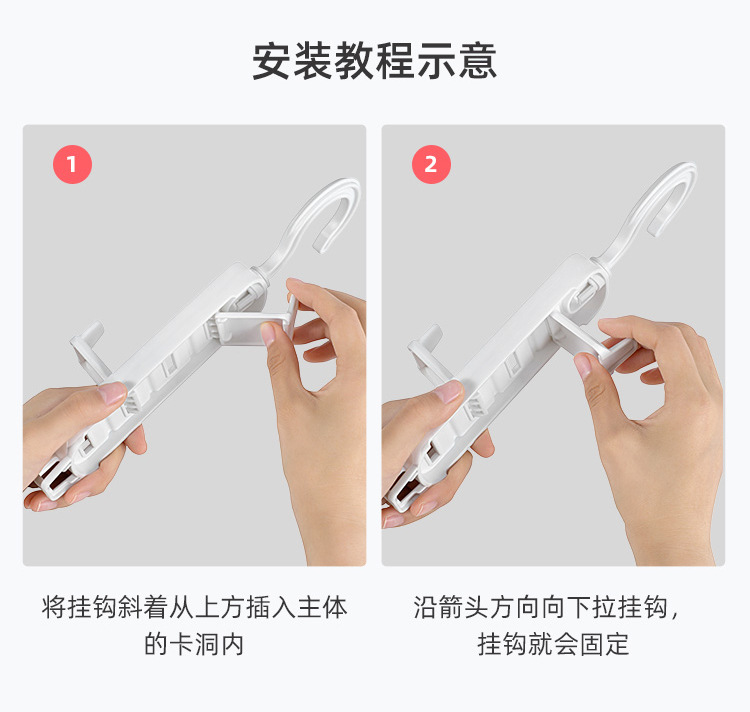 安装教程示意

1

将挂钩斜着从上方插入主体的卡洞内

2

沿箭头方向向下拉挂钩，挂钩就会固定