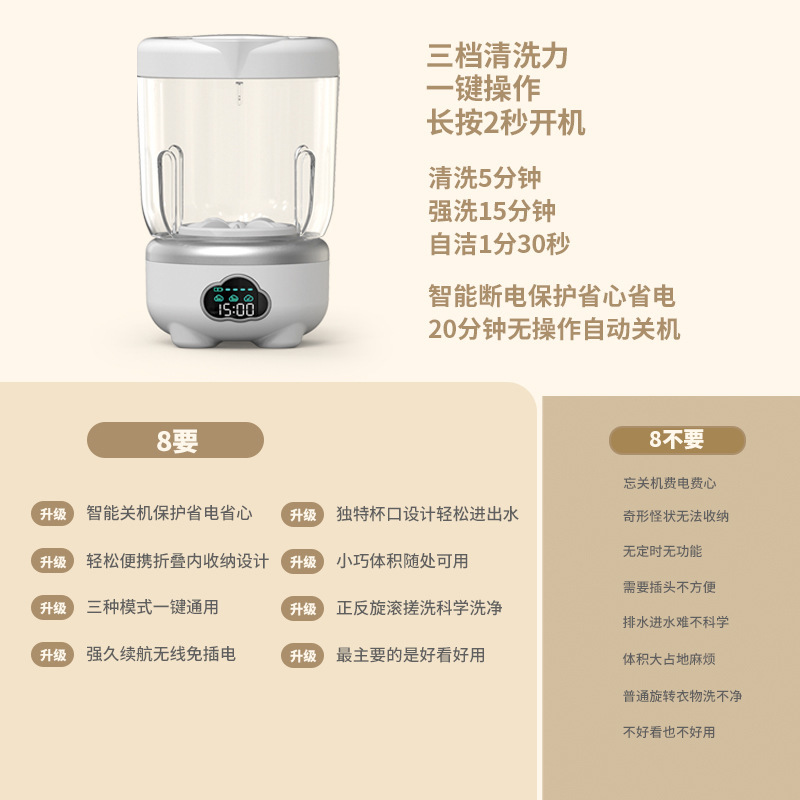 15:00

三档清洗力
一键操作
长按2秒开机

清洗5分钟
强洗15分钟
自洁1分30秒

智能断电保护省心省电
20分钟无操作自动关机

8要

升级 智能关机保护省电省心
升级 轻松便携折叠内收纳设计
升级 三种模式一键通用
升级 强久续航无线免插电

升级 独特杯口设计轻松进出水
升级 小巧体积随处可用
升级 正反旋滚搓洗科学洗净
升级 最主要的是好看好用

8不要

忘关机费电费心
奇形怪状无法收纳
无定时无功能
需要插头不方便
排水进水难不科学
体积大占地麻烦
普通旋转衣物洗不净
不好看也不好用