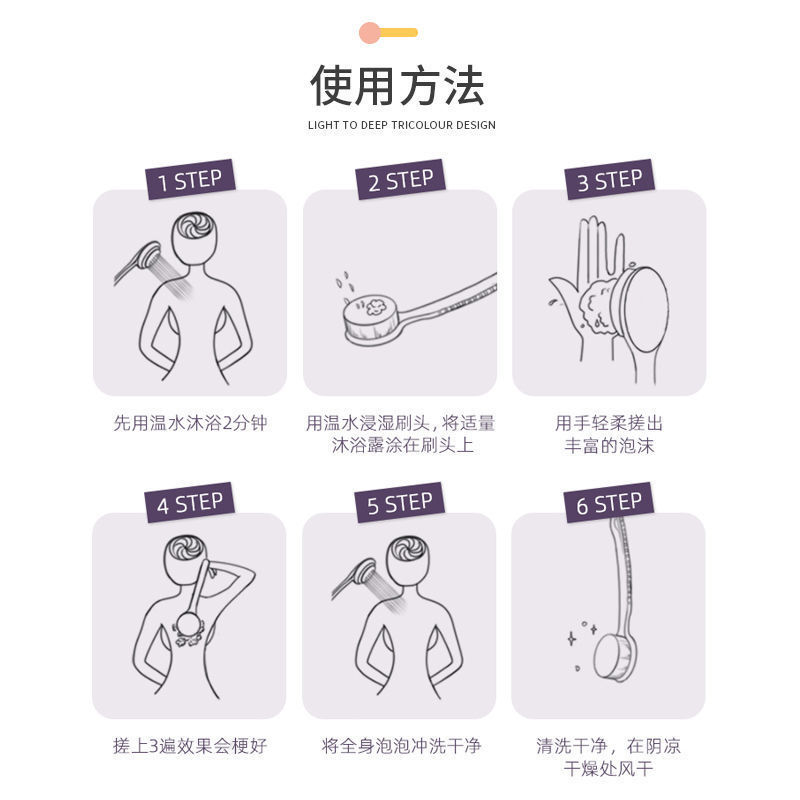 使用方法

LIGHT TO DEEP TRICOLOUR DESIGN

1 STEP

先用温水沐浴2分钟

2 STEP

用温水浸湿刷头，将适量沐浴露涂在刷头上

3 STEP

用手轻柔搓出丰富的泡沫

4 STEP

搓上3遍效果会梗好

5 STEP

将全身泡泡冲洗干净

6 STEP

清洗干净，在阴凉干燥处风干