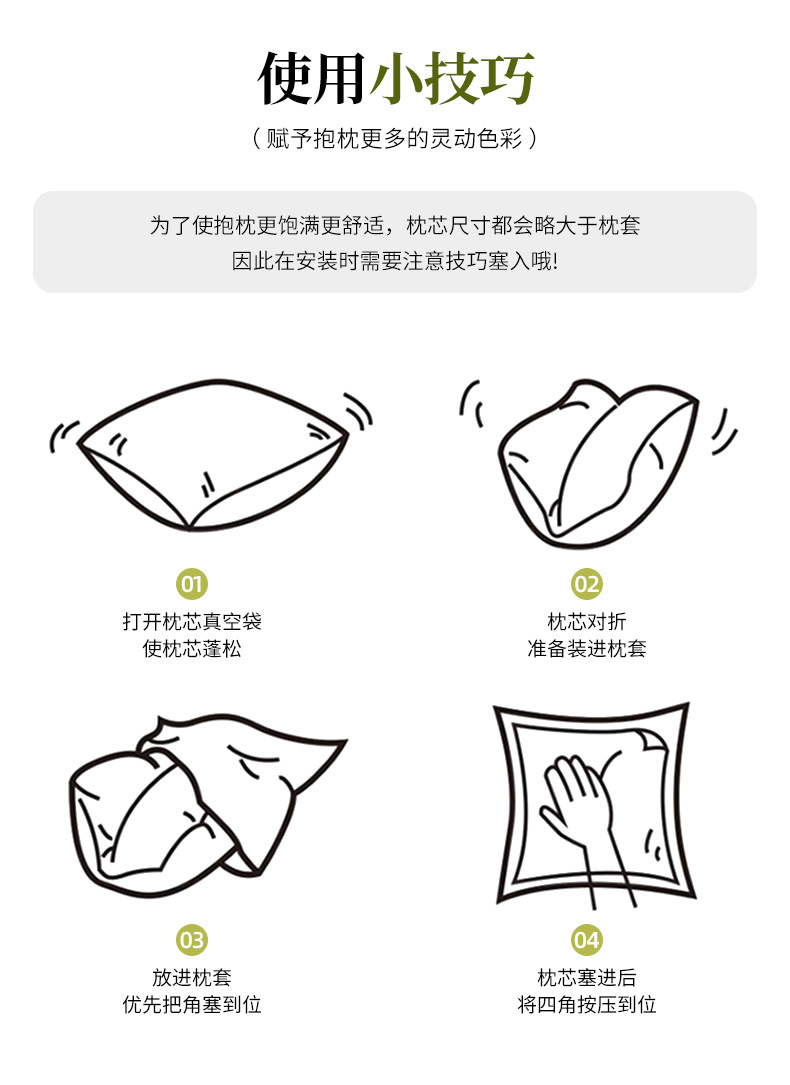 使用小技巧

（赋予抱枕更多的灵动色彩）

为了使抱枕更饱满更舒适，枕芯尺寸都会略大于枕套
因此在安装时需要注意技巧塞入哦!

01
打开枕芯真空袋
使枕芯蓬松

02
枕芯对折
准备装进枕套

03
放进枕套
优先把角塞到位

04
枕芯塞进后
将四角按压到位