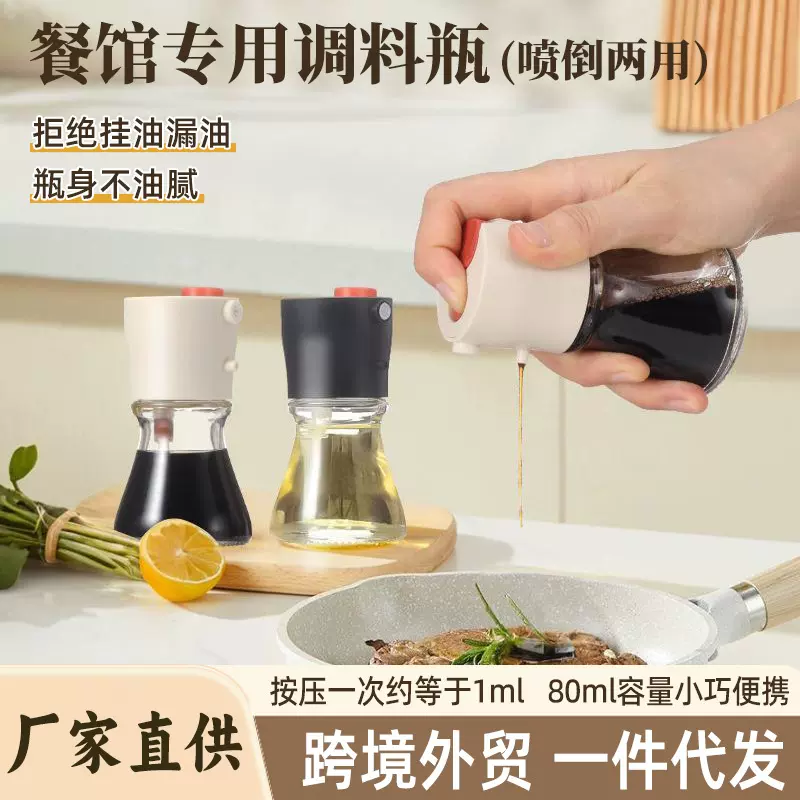 餐馆专用调料瓶(喷倒两用)

拒绝挂油漏油

瓶身不油腻

按压一次约等于1ml 80ml容量小巧便携

厂家直供

跨境外贸 一件代发