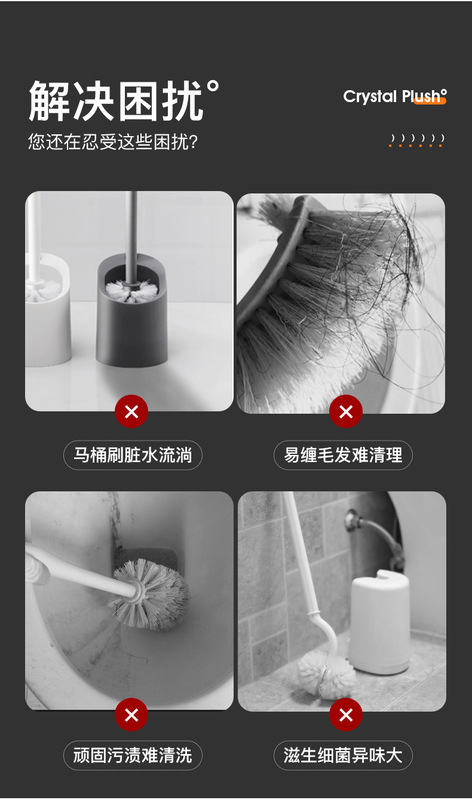 解决困扰°

Crystal Plush°

您还在忍受这些困扰?

马桶刷脏水流淌

易缠毛发难清理

顽固污渍难清洗

滋生细菌异味大