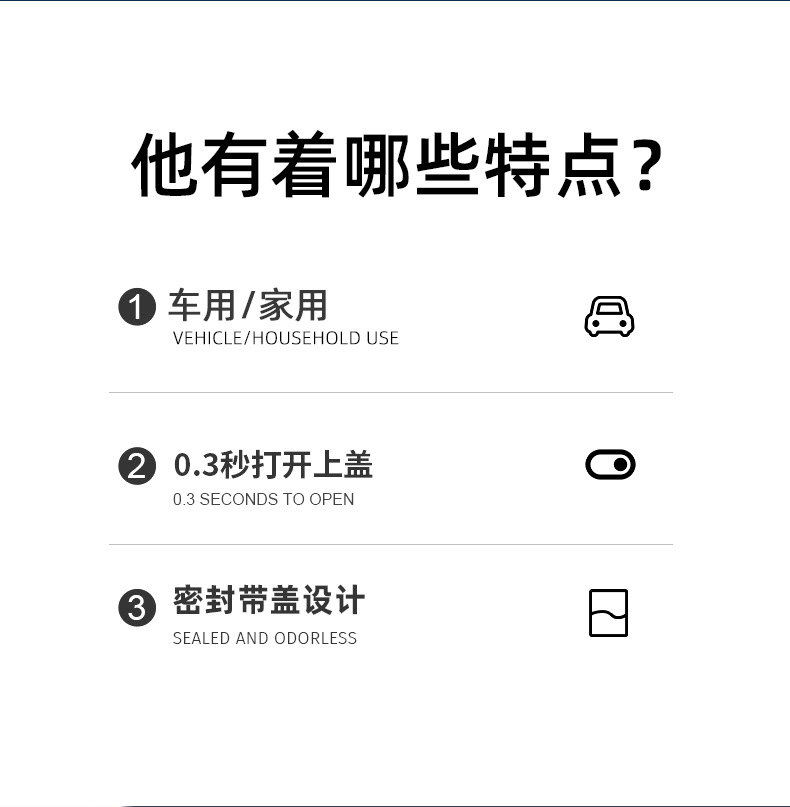 他有着哪些特点？

1 车用/家用
VEHICLE/HOUSEHOLD USE

2 0.3秒打开上盖
0.3 SECONDS TO OPEN

3 密封带盖设计
SEALED AND ODORLESS