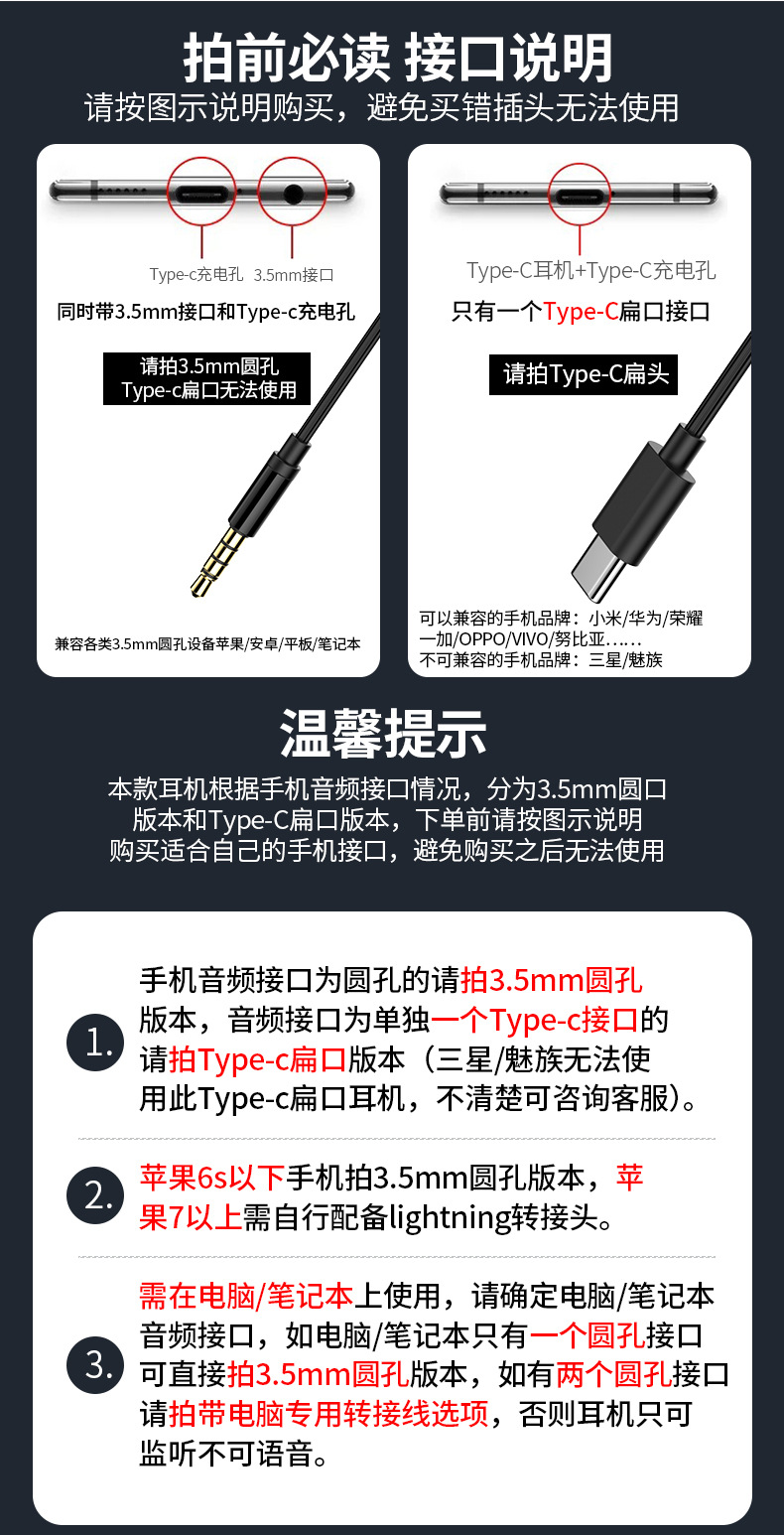 拍前必读 接口说明
请按图示说明购买，避免买错插头无法使用

Type-c充电孔 3.5mm接口
同时带3.5mm接口和Type-c充电孔
请拍3.5mm圆孔
Type-c扁口无法使用
兼容各类3.5mm圆孔设备苹果/安卓/平板/笔记本

Type-C耳机+Type-C充电孔
只有一个Type-C扁口接口
请拍Type-C扁头
可以兼容的手机品牌：小米/华为/荣耀
一加/OPPO/VIVO/努比亚……
不可兼容的手机品牌：三星/魅族

温馨提示
本款耳机根据手机音频接口情况，分为3.5mm圆口版本和Type-C扁口版本，下单前请按图示说明购买适合自己的手机接口，避免购买之后无法使用

1. 手机音频接口为圆孔的请拍3.5mm圆孔版本，音频接口为单独一个Type-c接口的请拍Type-c扁口版本（三星/魅族无法使用此Type-c扁口耳机，不清楚可咨询客服）。

2. 苹果6s以下手机拍3.5mm圆孔版本，苹果7以上需自行配备lightning转接头。

3. 需在电脑/笔记本上使用，请确定电脑/笔记本音频接口，如电脑/笔记本只有一个圆孔接口可直接拍3.5mm圆孔版本，如有两个圆孔接口请拍带电脑专用转接线选项，否则耳机只可监听不可语音。