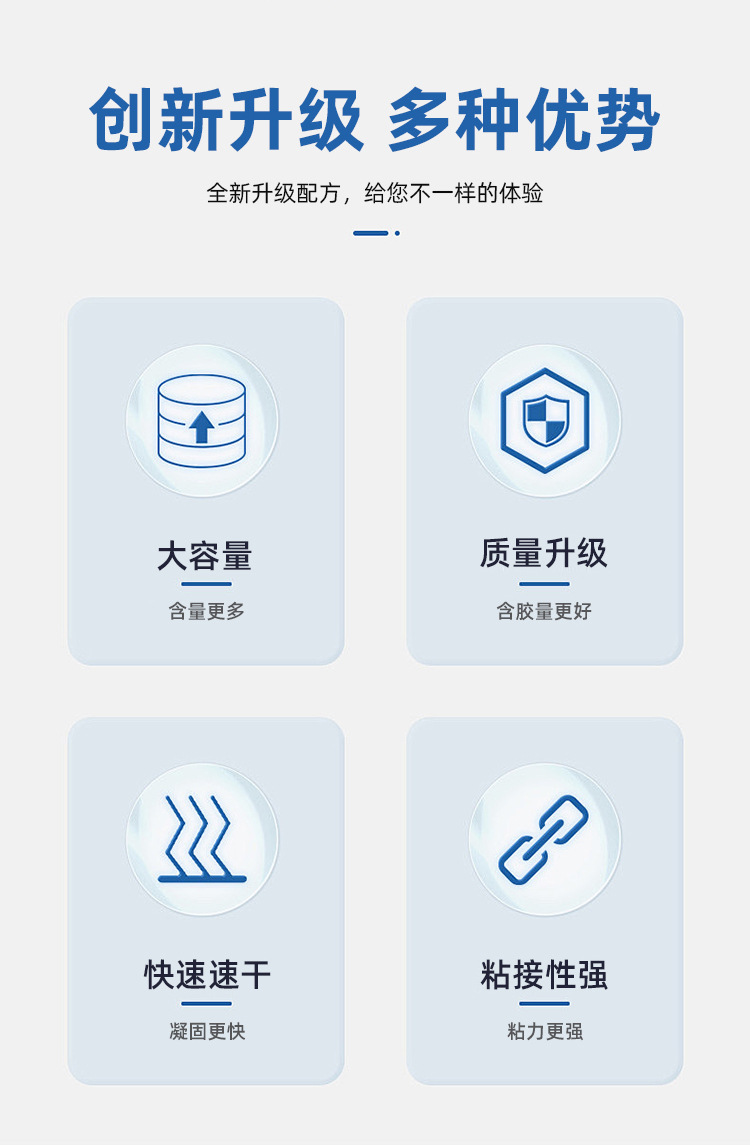 创新升级 多种优势

全新升级配方，给您不一样的体验

大容量

含量更多

质量升级

含胶量更好

快速速干

凝固更快

粘接性强

粘力更强