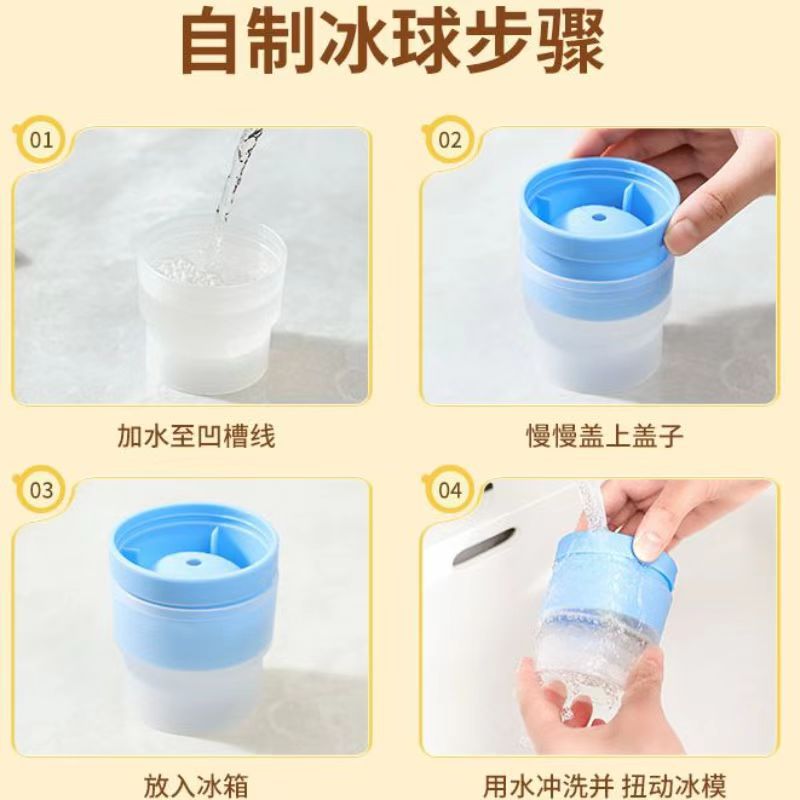 自制冰球步骤

01
加水至凹槽线

02
慢慢盖上盖子

03
放入冰箱

04
用水冲洗并 扭动冰模