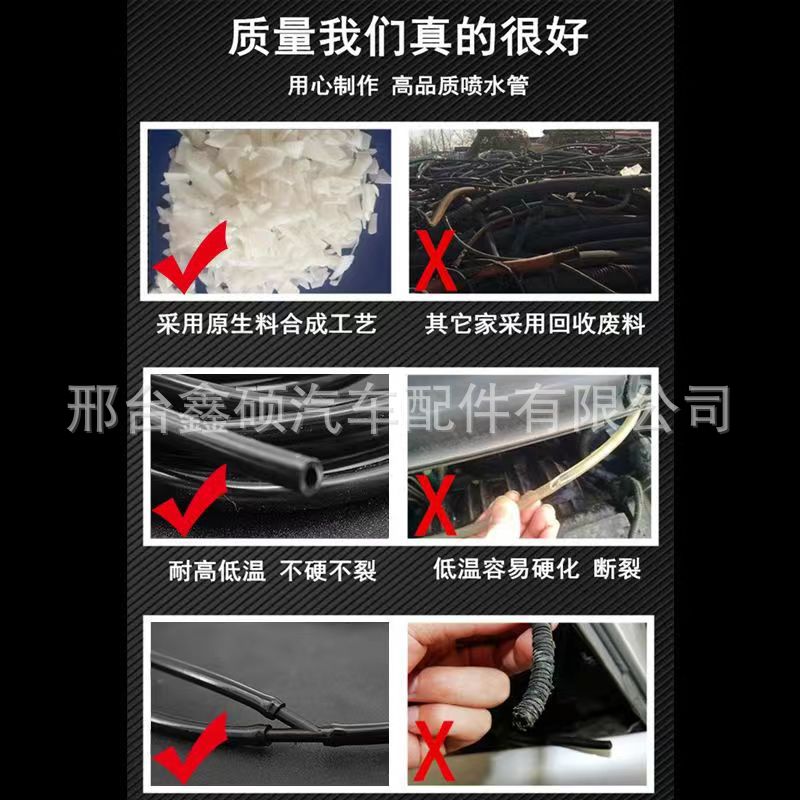 质量我们真的很好

用心制作 高品质喷水管

采用原生料合成工艺

其它家采用回收废料

邢台鑫硕汽车配件有限公司

耐高低温 不硬不裂

低温容易硬化 断裂