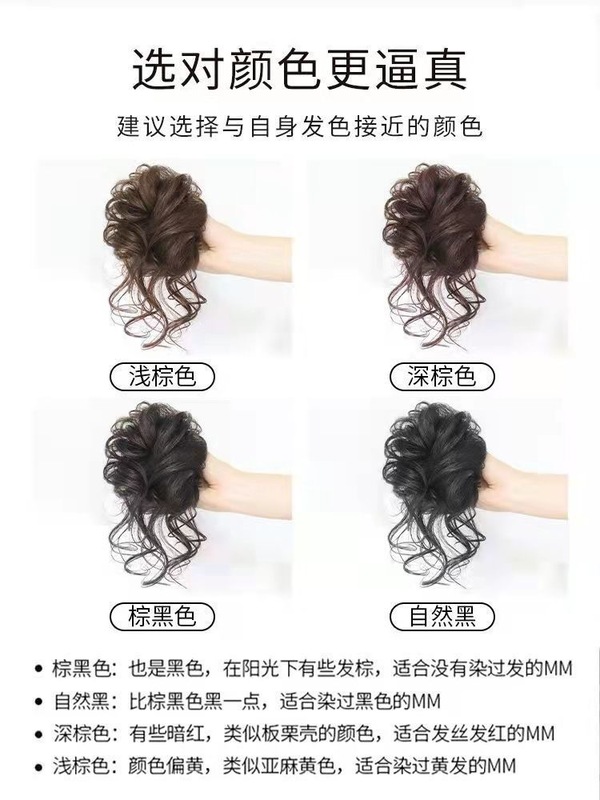 选对颜色更逼真

建议选择与自身发色接近的颜色

浅棕色

深棕色

棕黑色

自然黑

• 棕黑色：也是黑色，在阳光下有些发棕，适合没有染过发的MM
• 自然黑：比棕黑色黑一点，适合染过黑色的MM
• 深棕色：有些暗红，类似板栗壳的颜色，适合发丝发红的MM
• 浅棕色：颜色偏黄，类似亚麻黄色，适合染过黄发的MM